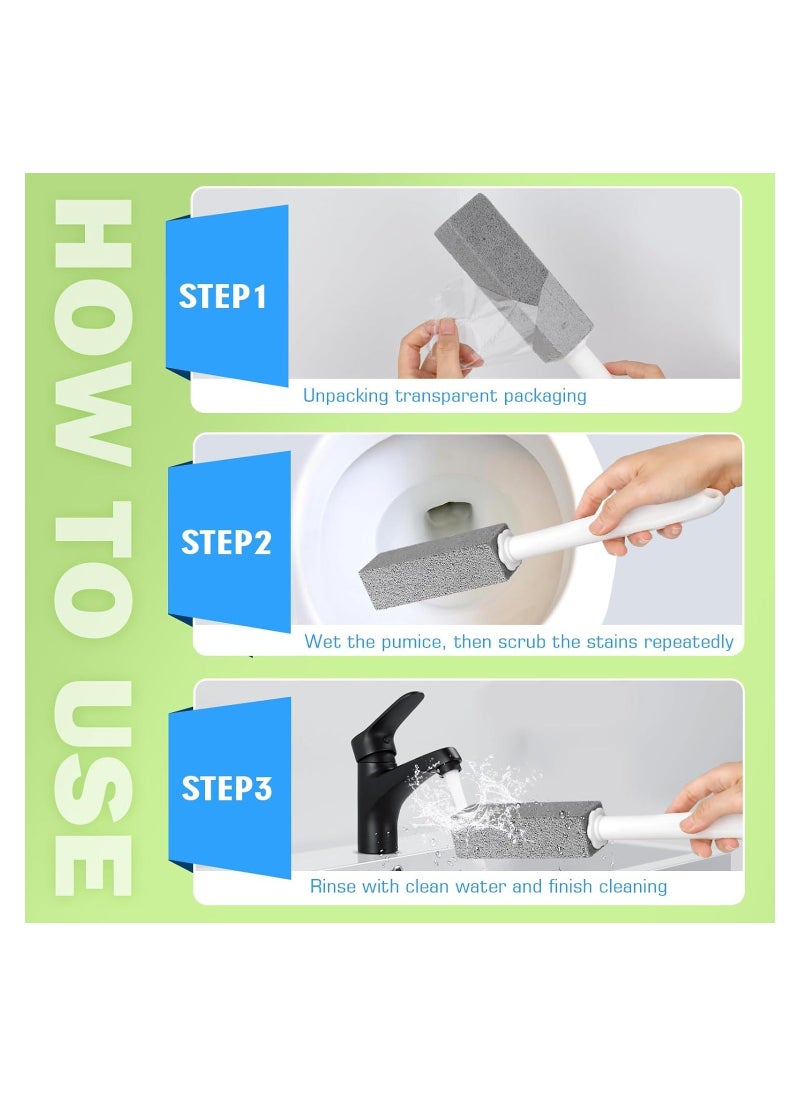 HOW TO USE

STEP1

Unpacking transparent packaging

STEP2

Wet the pumice, then scrub the stains repeatedly

STEP3

Rinse with clean water and finish cleaning