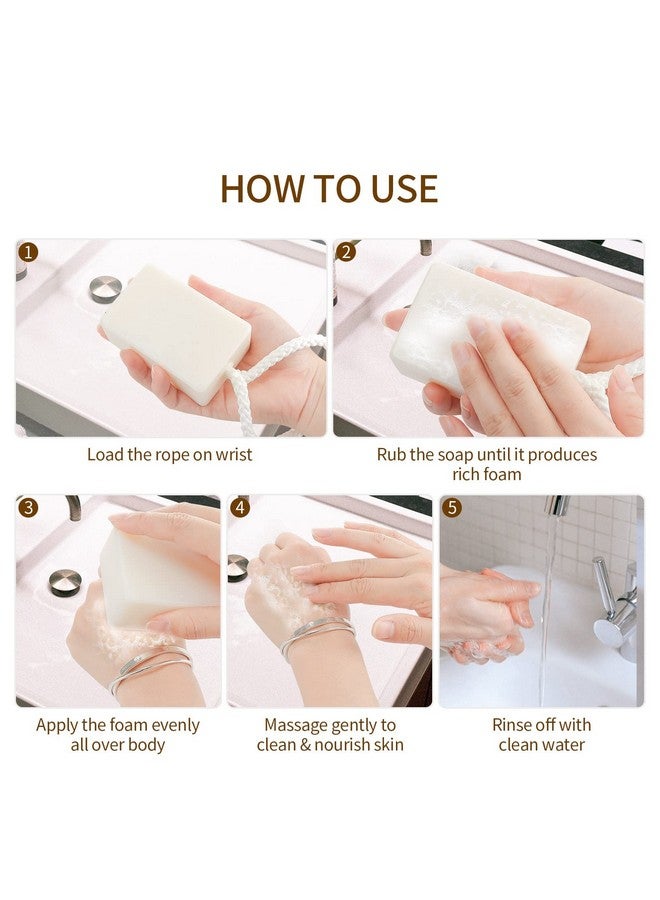 HOW TO USE

1

Load the rope on wrist

2

Rub the soap until it produces rich foam

3

Apply the foam evenly all over body

4

Massage gently to clean & nourish skin

5

Rinse off with clean water