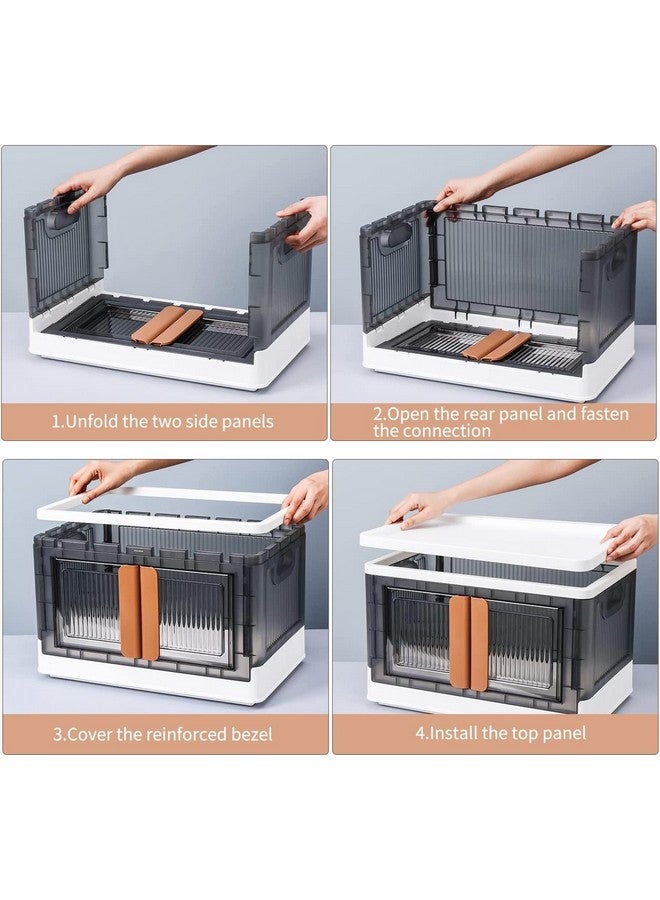 1.Unfold the two side panels

2.Open the rear panel and fasten the connection

3.Cover the reinforced bezel

4.Install the top panel