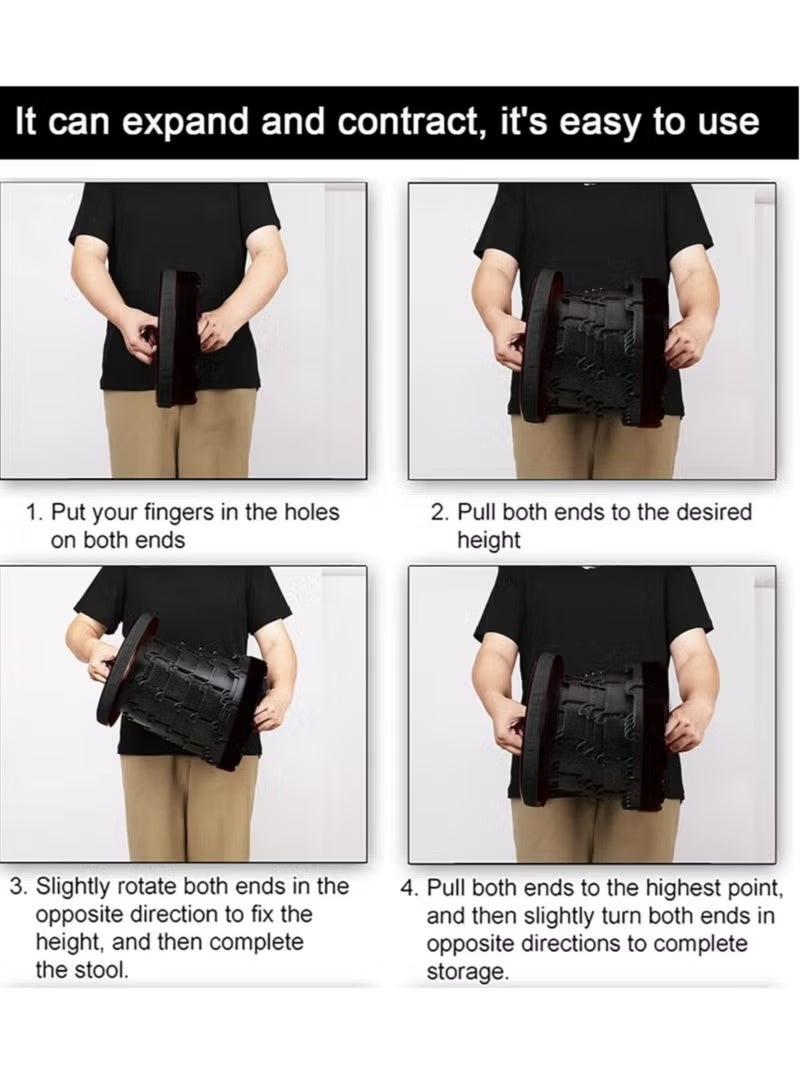 It can expand and contract, it's easy to use

1. Put your fingers in the holes on both ends

2. Pull both ends to the desired height

3. Slightly rotate both ends in the opposite direction to fix the height, and then complete the stool.

4. Pull both ends to the highest point, and then slightly turn both ends in opposite directions to complete storage.