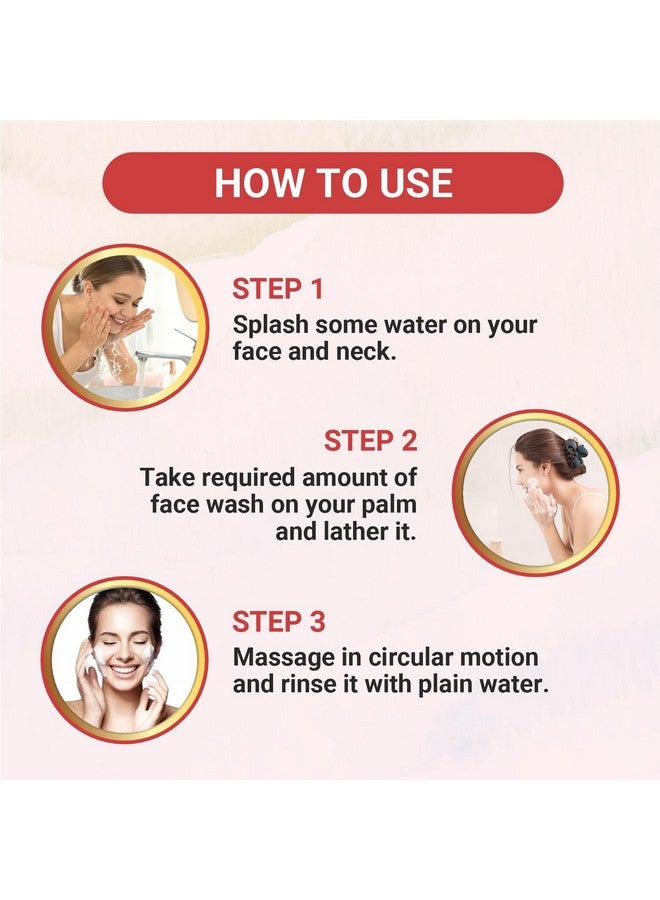 HOW TO USE

STEP 1
Splash some water on your face and neck.

STEP 2
Take required amount of face wash on your palm and lather it.

STEP 3
Massage in circular motion and rinse it with plain water.