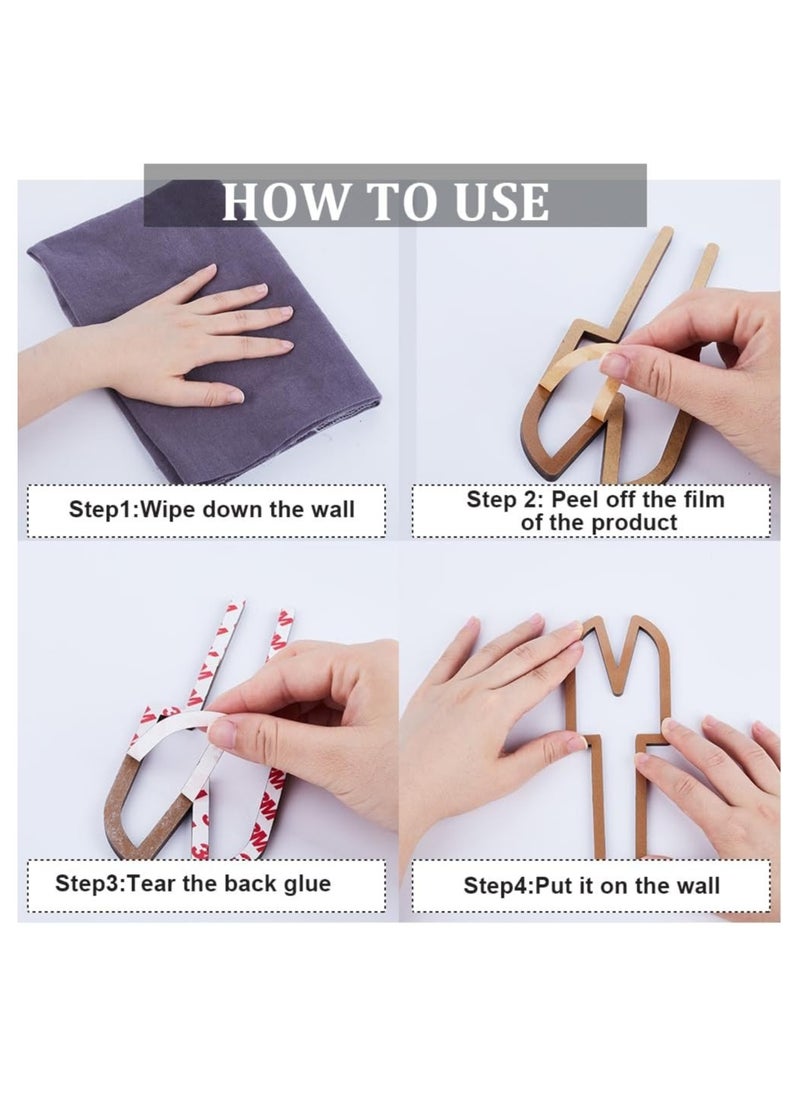 HOW TO USE

Step1:Wipe down the wall

Step 2: Peel off the film of the product

Step3:Tear the back glue

Step4:Put it on the wall