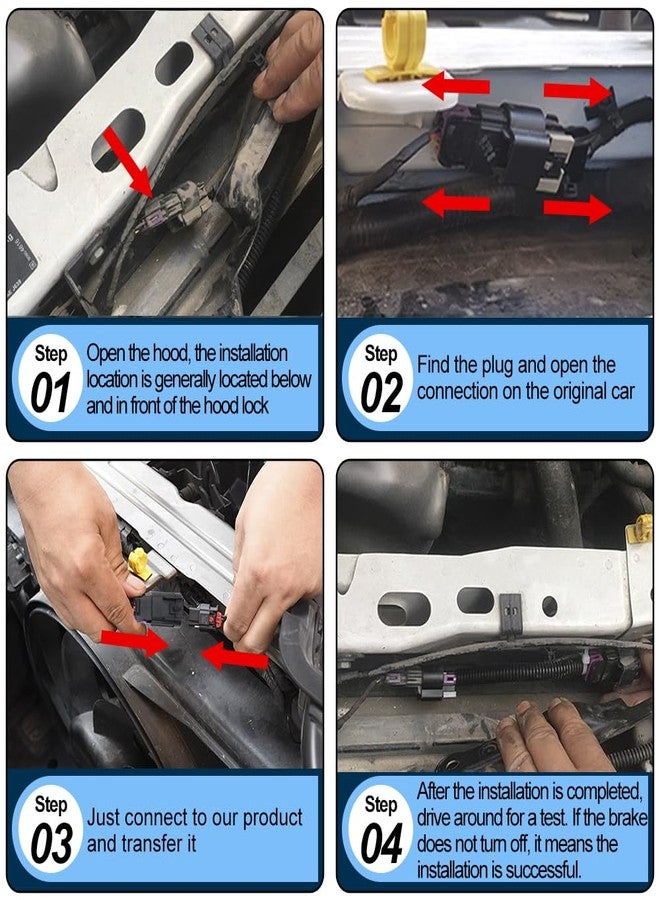 Step 01 Open the hood, the installation location is generally located below and in front of the hood lock

Step 02 Find the plug and open the connection on the original car

Step 03 Just connect to our product and transfer it

Step 04 After the installation is completed, drive around for a test. If the brake does not turn off, it means the installation is successful.