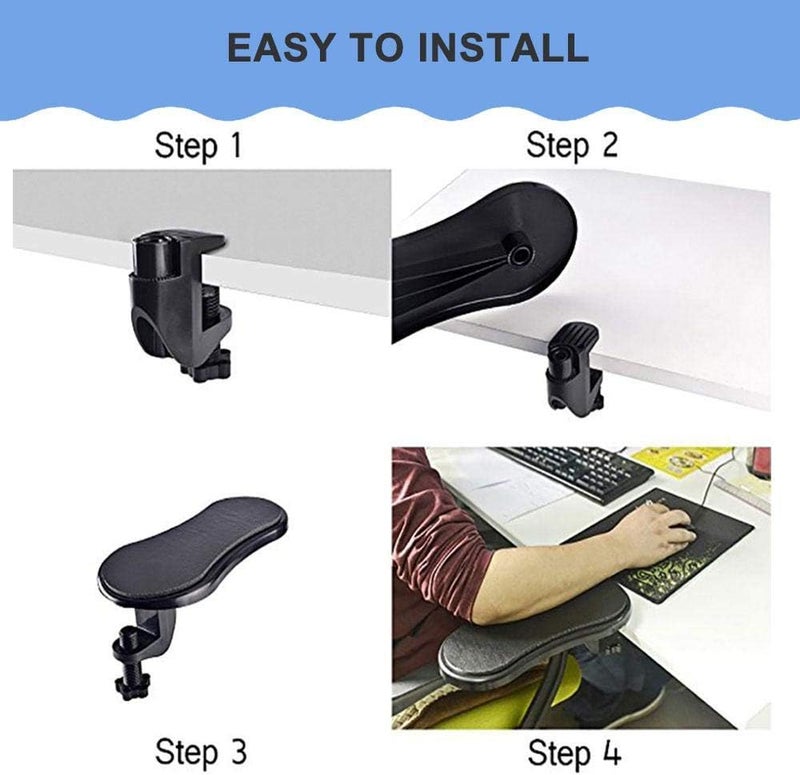 EASY TO INSTALL

Step 1

Step 2

Step 3

Step 4