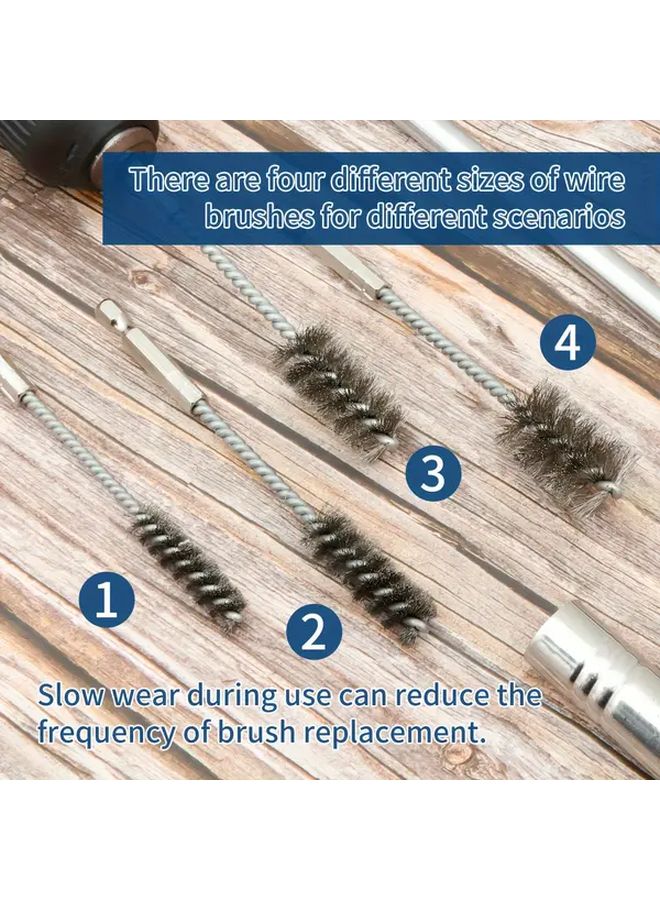 There are four different sizes of wire brushes for different scenarios

4

3

1

2

Slow wear during use can reduce the frequency of brush replacement.