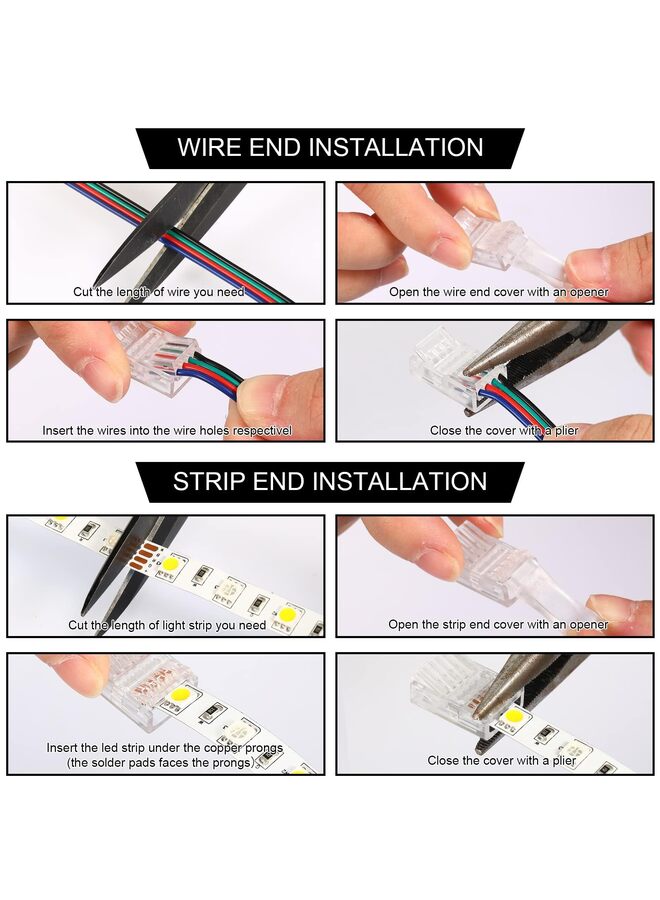 WIRE END INSTALLATION

Cut the length of wire you need

Open the wire end cover with an opener

Insert the wires into the wire holes respectivel

Close the cover with a plier

STRIP END INSTALLATION

Cut the length of light strip you need

Open the strip end cover with an opener

Insert the led strip under the copper prongs (the solder pads faces the prongs)

Close the cover with a plier