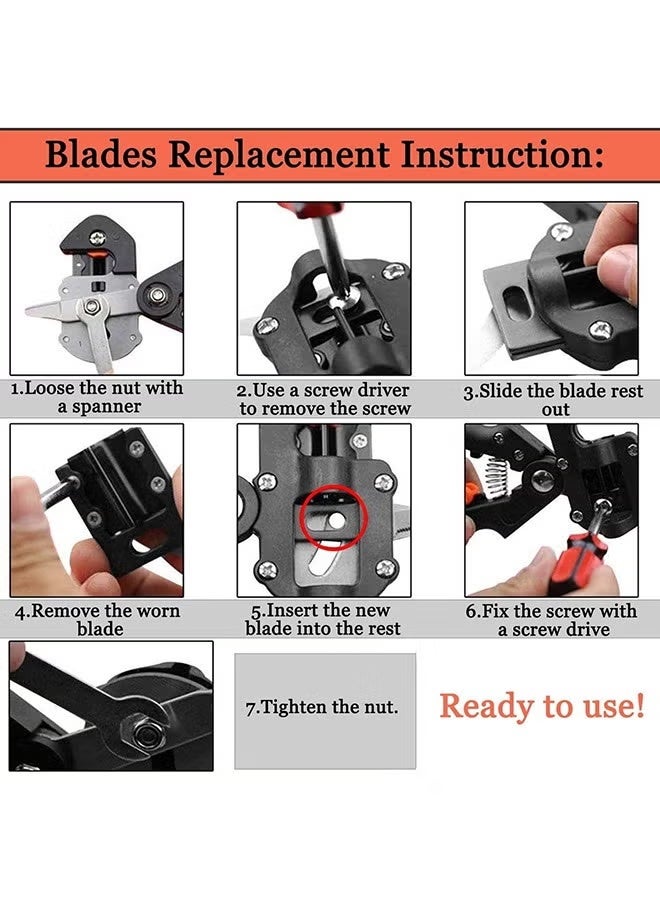 Blades Replacement Instruction:

1.Loose the nut with a spanner

2.Use a screw driver to remove the screw

3.Slide the blade rest out

4.Remove the worn blade

5.Insert the new blade into the rest

6.Fix the screw with a screw drive

7.Tighten the nut.

Ready to use!