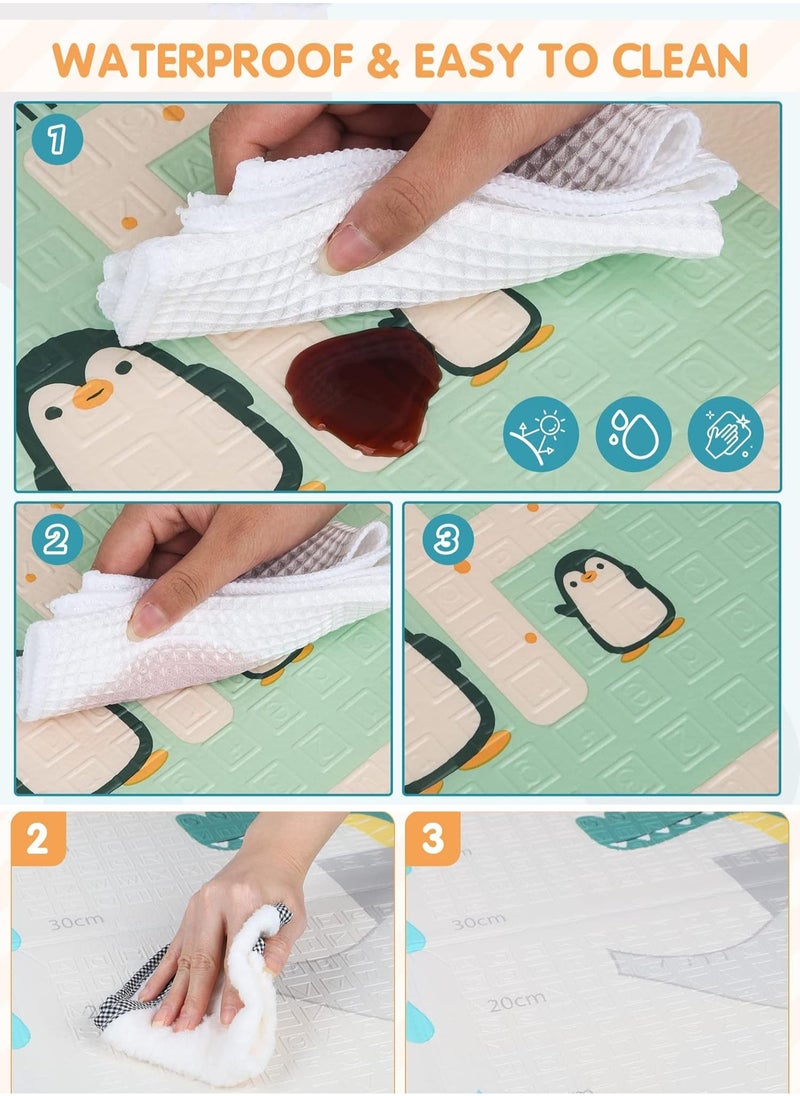 WATERPROOF & EASY TO CLEAN

1

2

3

2

30cm

3

30cm

20cm