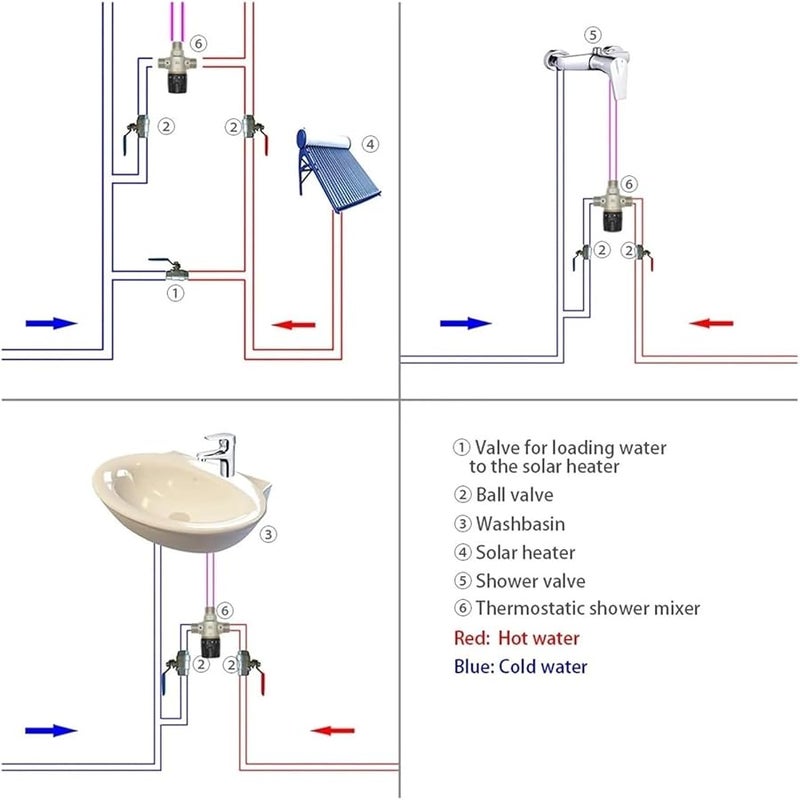 ⑥

② ②

④

①

⑤

⑥

② ②

③

⑥

② ②

① Valve for loading water to the solar heater
② Ball valve
③ Washbasin
④ Solar heater
⑤ Shower valve
⑥ Thermostatic shower mixer
Red: Hot water
Blue: Cold water