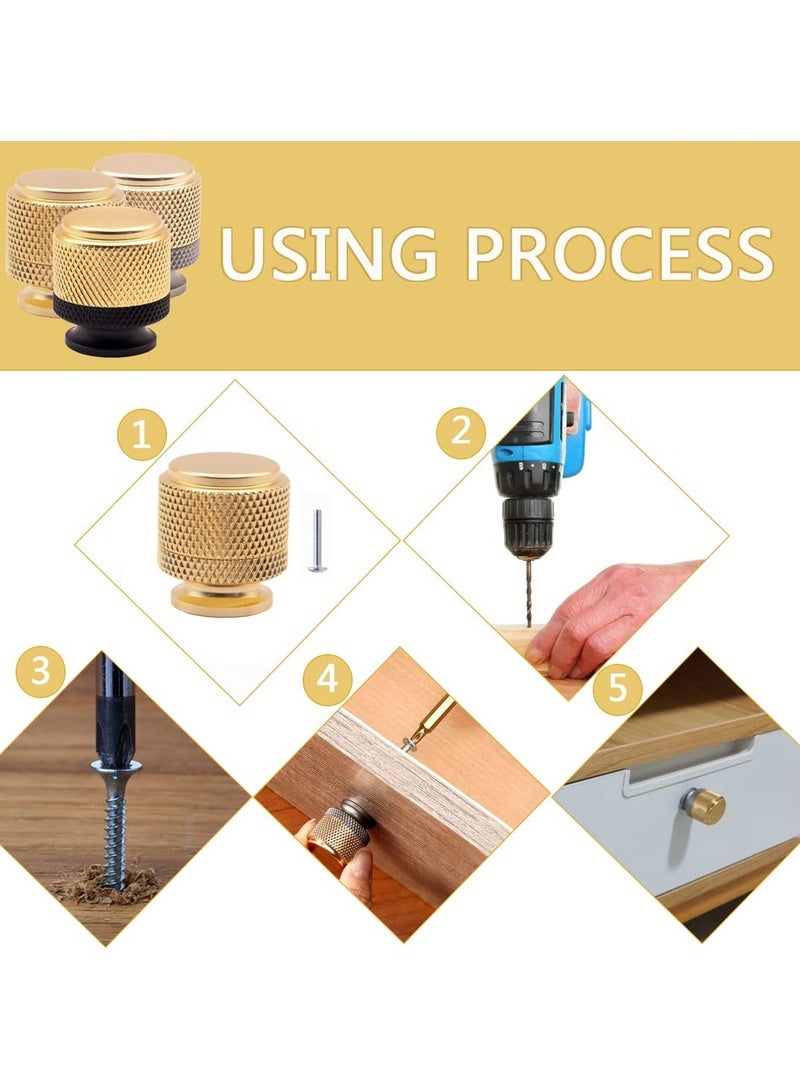 USING PROCESS

1

2

3

4

5