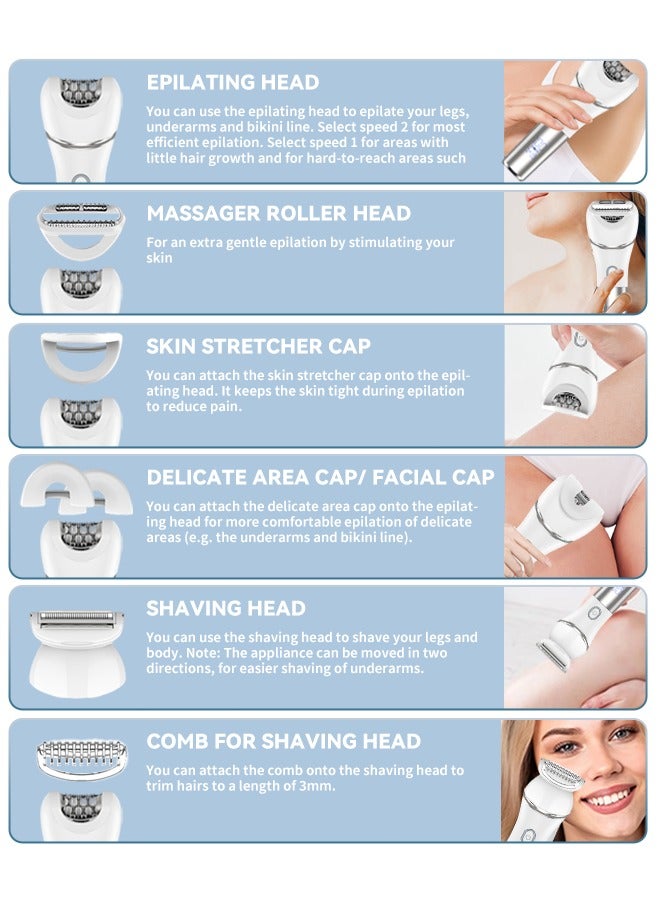 EPILATING HEAD

You can use the epilating head to epilate your legs, underarms and bikini line. Select speed 2 for most efficient epilation. Select speed 1 for areas with little hair growth and for hard-to-reach areas such

MASSAGER ROLLER HEAD

For an extra gentle epilation by stimulating your skin

SKIN STRETCHER CAP

You can attach the skin stretcher cap onto the epilating head. It keeps the skin tight during epilation to reduce pain.

DELICATE AREA CAP/ FACIAL CAP

You can attach the delicate area cap onto the epilating head for more comfortable epilation of delicate areas (e.g. the underarms and bikini line).

SHAVING HEAD

You can use the shaving head to shave your legs and body. Note: The appliance can be moved in two directions, for easier shaving of underarms.

COMB FOR SHAVING HEAD

You can attach the comb onto the shaving head to trim hairs to a length of 3mm.