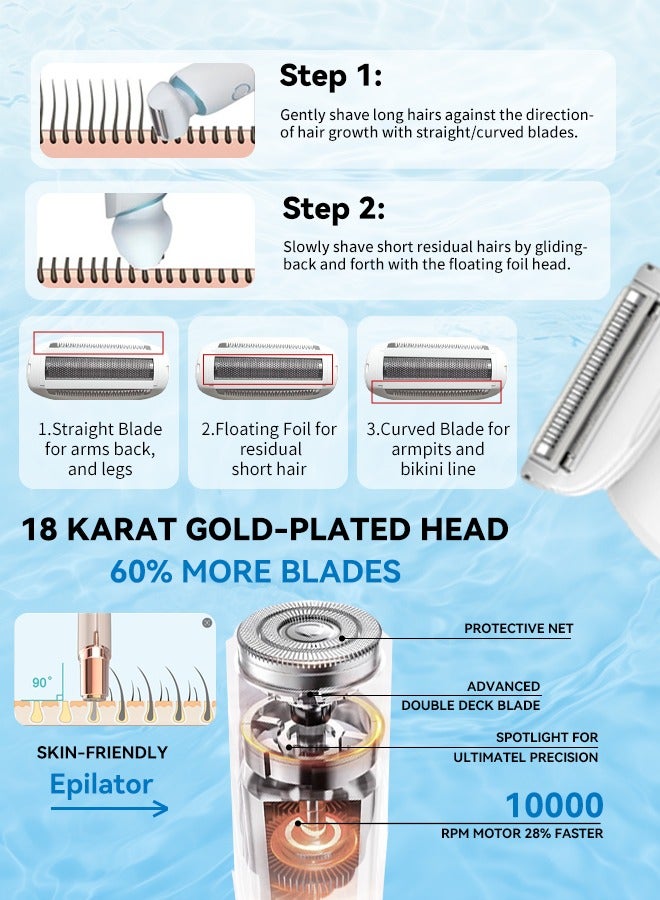 Step 1:

Gently shave long hairs against the direction-of hair growth with straight/curved blades.

Step 2:

Slowly shave short residual hairs by gliding-back and forth with the floating foil head.

1.Straight Blade for arms back, and legs

2.Floating Foil for residual short hair

3.Curved Blade for armpits and bikini line

18 KARAT GOLD-PLATED HEAD

60% MORE BLADES

90°

SKIN-FRIENDLY

Epilator

PROTECTIVE NET

ADVANCED DOUBLE DECK BLADE

SPOTLIGHT FOR ULTIMATEL PRECISION

10000

RPM MOTOR 28% FASTER