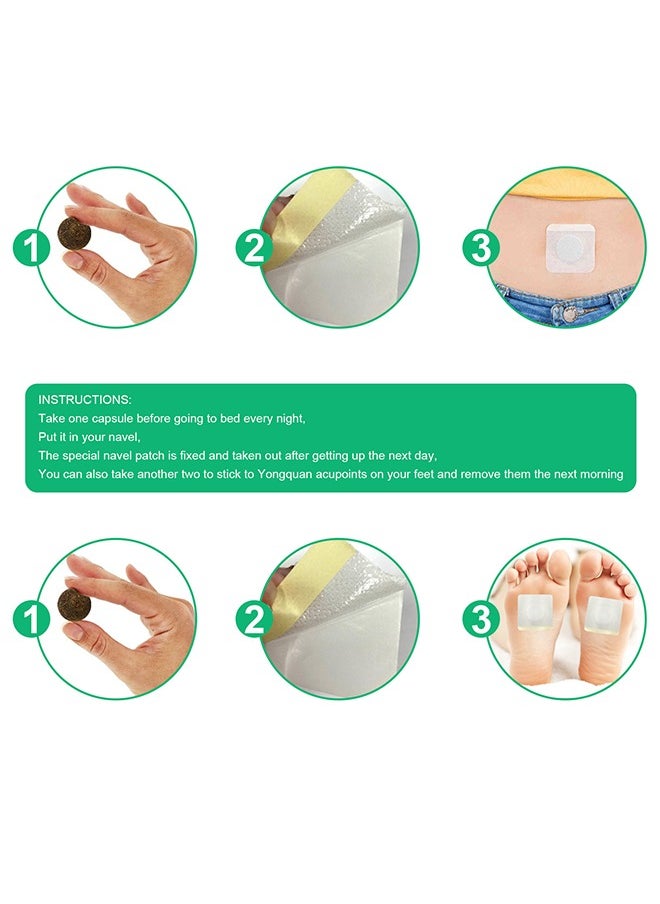 1

2

3

INSTRUCTIONS:
Take one capsule before going to bed every night,
Put it in your navel,
The special navel patch is fixed and taken out after getting up the next day,
You can also take another two to stick to Yongquan acupoints on your feet and remove them the next morning

1

2

3