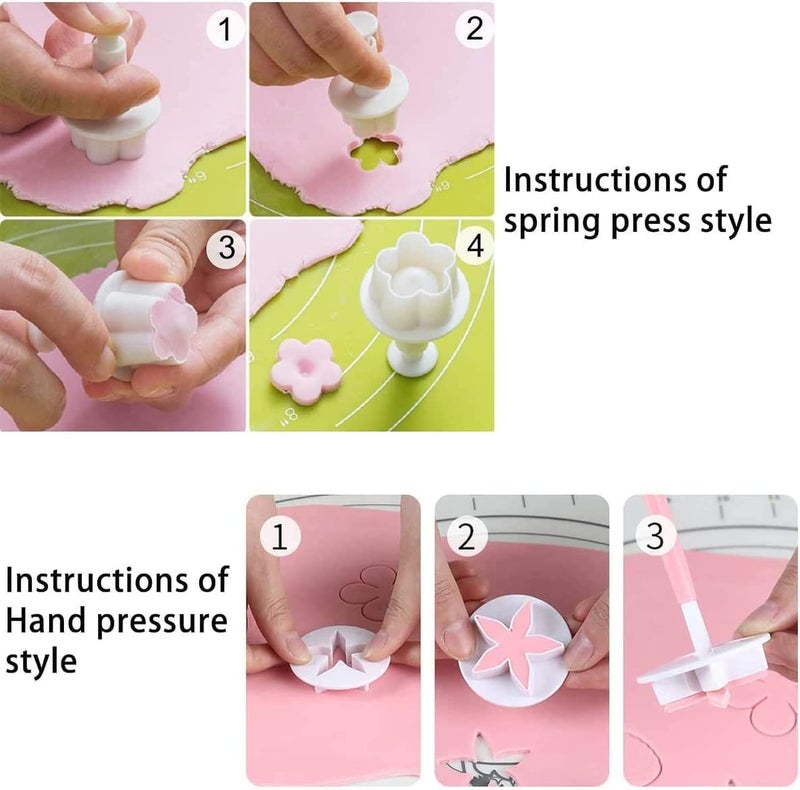 1
2
3
4
Instructions of spring press style

Instructions of Hand pressure style
1
2
3