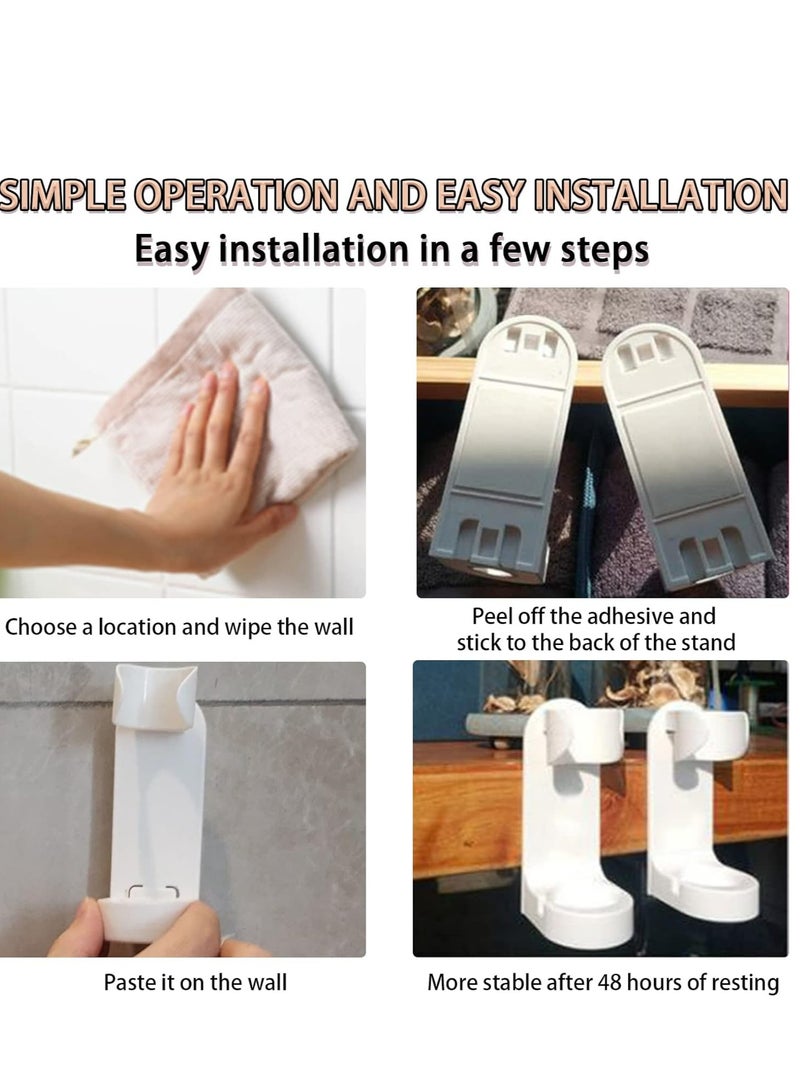 SIMPLE OPERATION AND EASY INSTALLATION

Easy installation in a few steps

Choose a location and wipe the wall

Peel off the adhesive and stick to the back of the stand

Paste it on the wall

More stable after 48 hours of resting