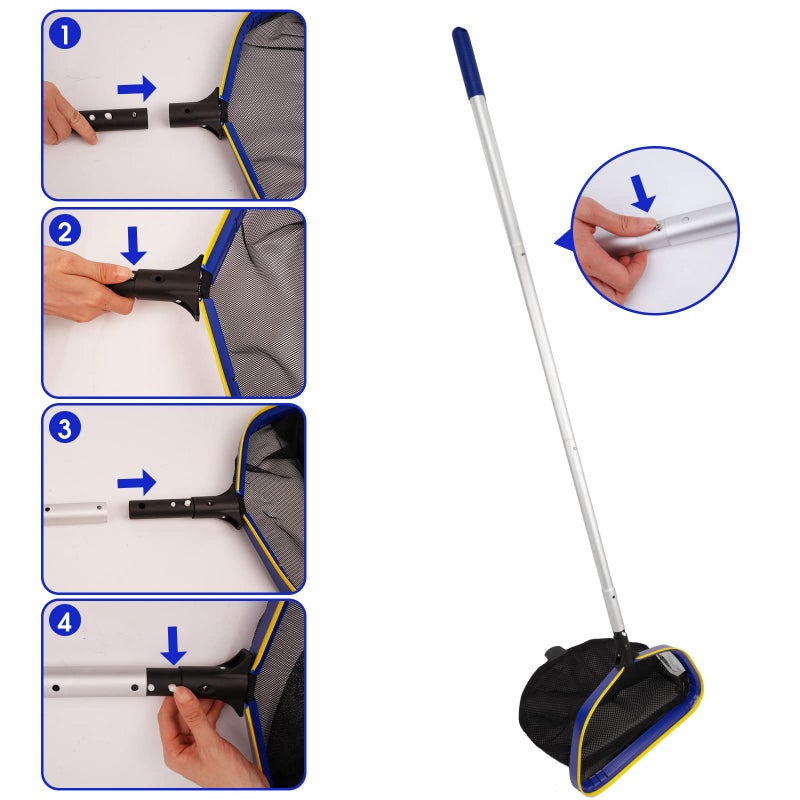 1

2

3

4