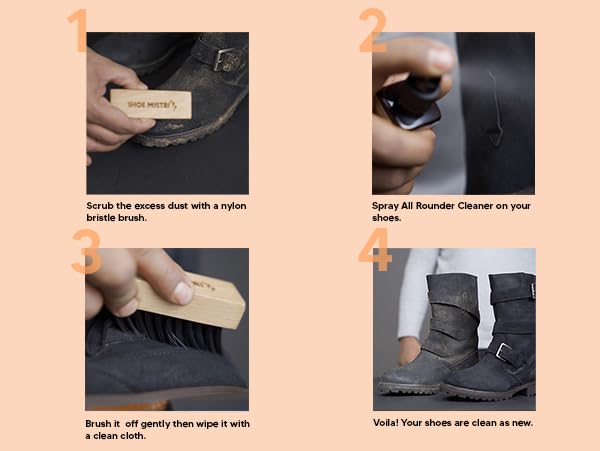 1

SHOE MISTRI

Scrub the excess dust with a nylon bristle brush.

2

Spray All Rounder Cleaner on your shoes.

3

Brush it off gently then wipe it with a clean cloth.

4

Voila! Your shoes are clean as new.