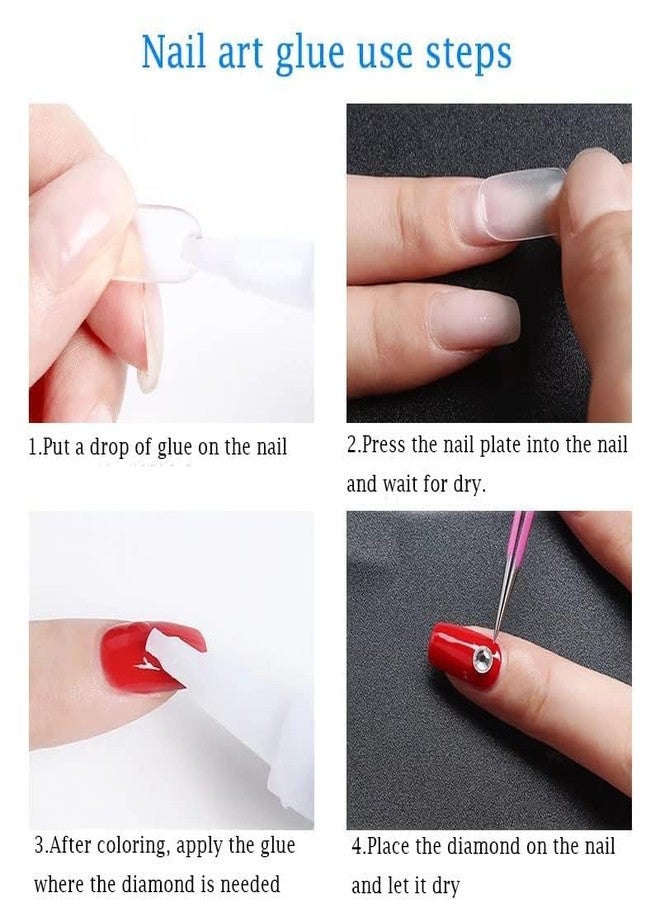 Nail art glue use steps

1.Put a drop of glue on the nail

2.Press the nail plate into the nail and wait for dry.

3.After coloring, apply the glue where the diamond is needed

4.Place the diamond on the nail and let it dry