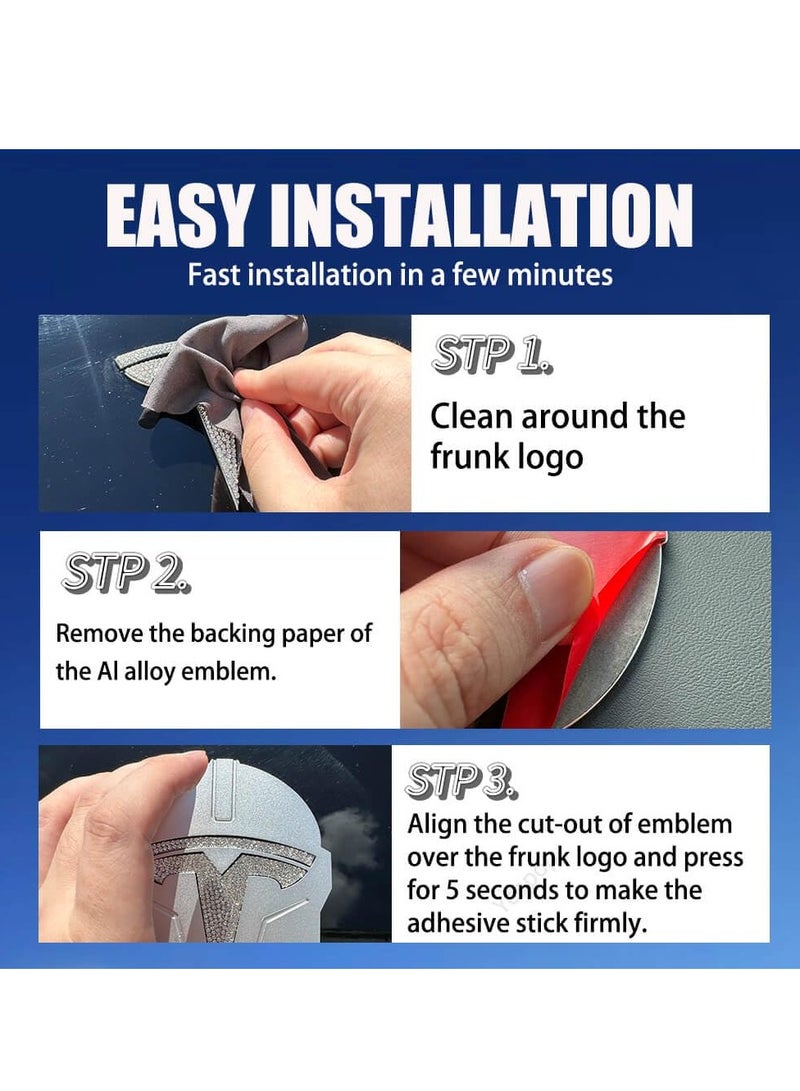 EASY INSTALLATION
Fast installation in a few minutes

STP 1.
Clean around the frunk logo

STP 2.
Remove the backing paper of the Al alloy emblem.

STP 3.
Align the cut-out of emblem over the frunk logo and press for 5 seconds to make the adhesive stick firmly.