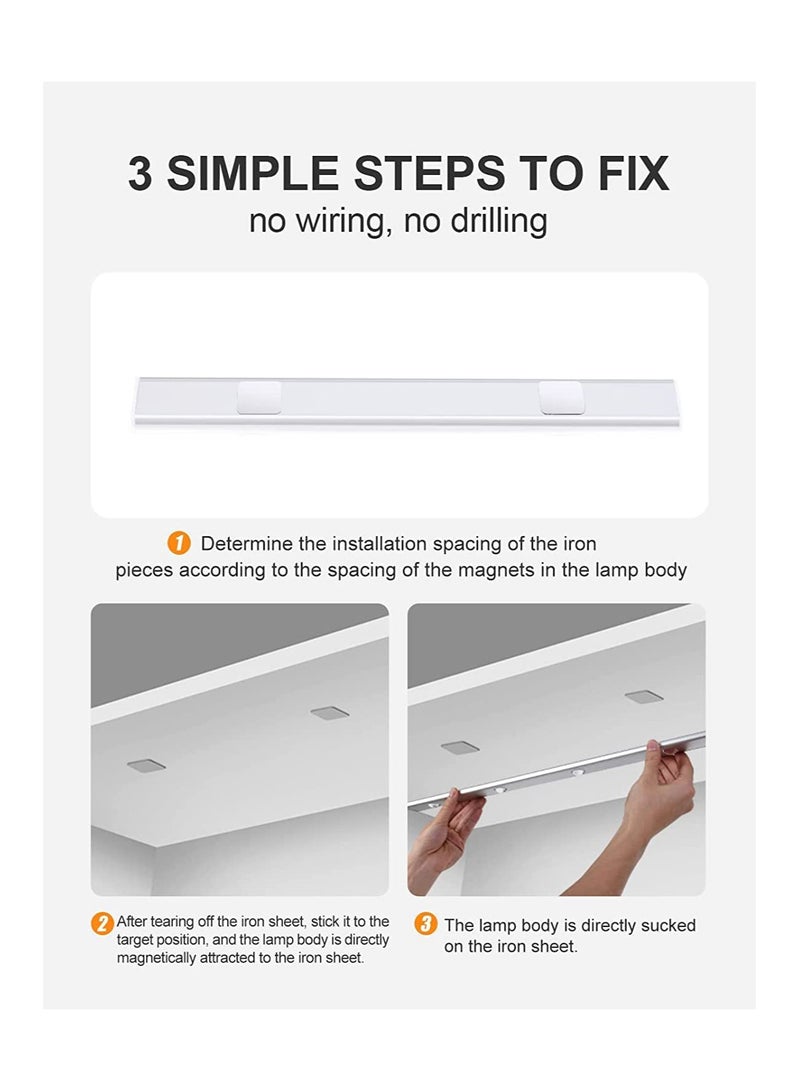 3 SIMPLE STEPS TO FIX
no wiring, no drilling

1 Determine the installation spacing of the iron pieces according to the spacing of the magnets in the lamp body

2 After tearing off the iron sheet, stick it to the target position, and the lamp body is directly magnetically attracted to the iron sheet.

3 The lamp body is directly sucked on the iron sheet.