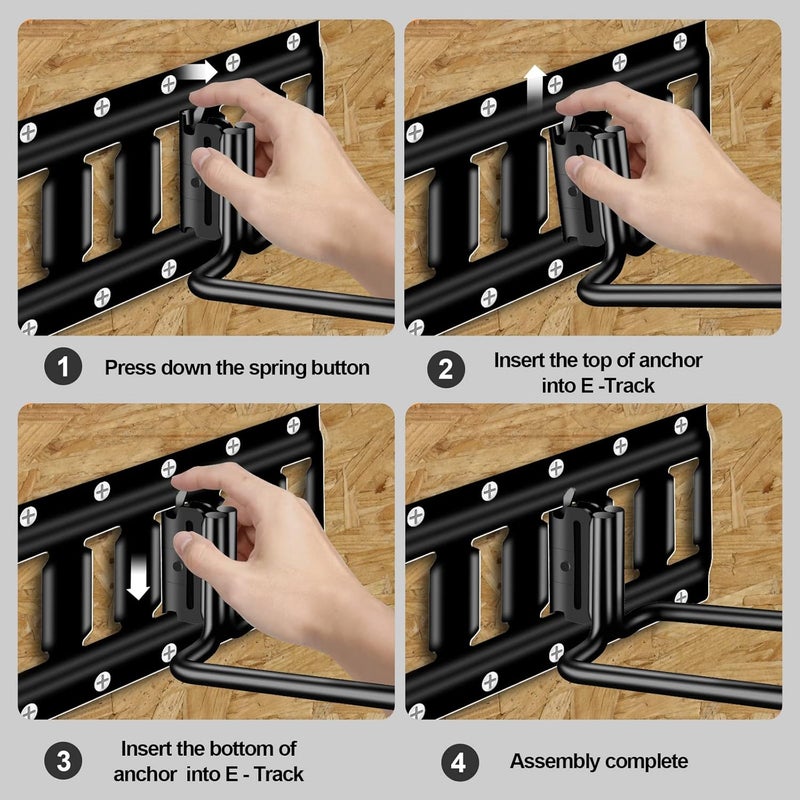 1 Press down the spring button

2 Insert the top of anchor into E -Track

3 Insert the bottom of anchor into E - Track

4 Assembly complete