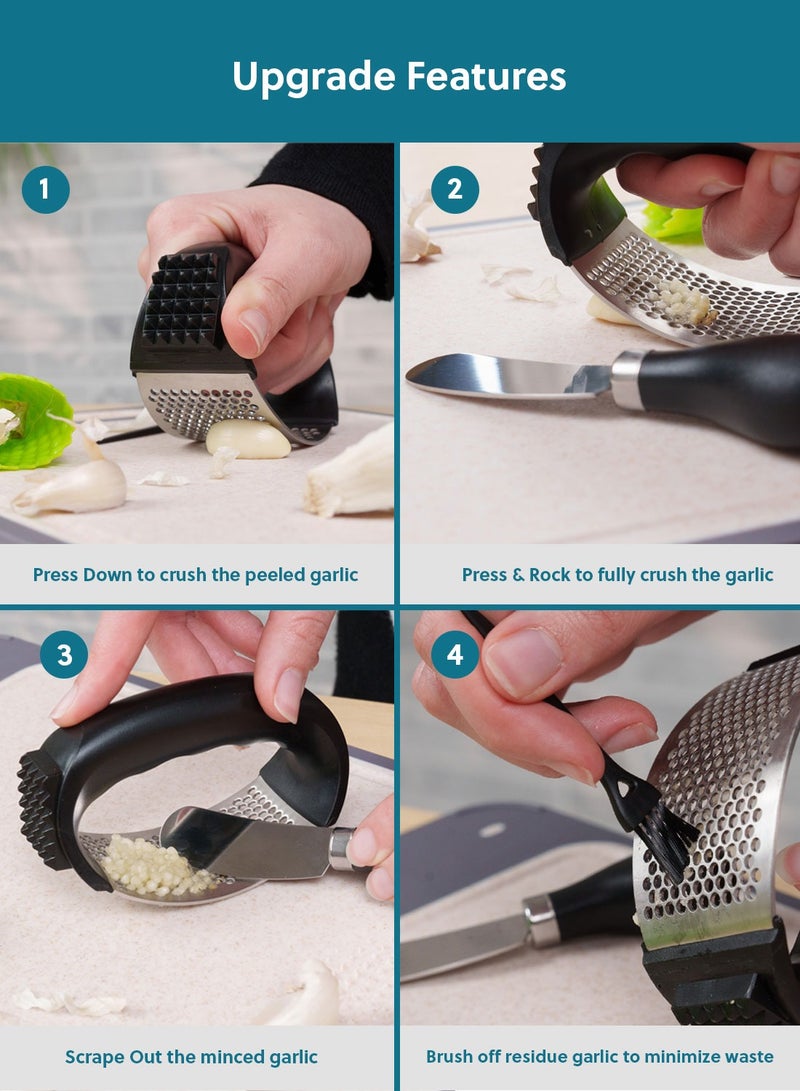 Upgrade Features

1

Press Down to crush the peeled garlic

2

Press & Rock to fully crush the garlic

3

Scrape Out the minced garlic

4

Brush off residue garlic to minimize waste