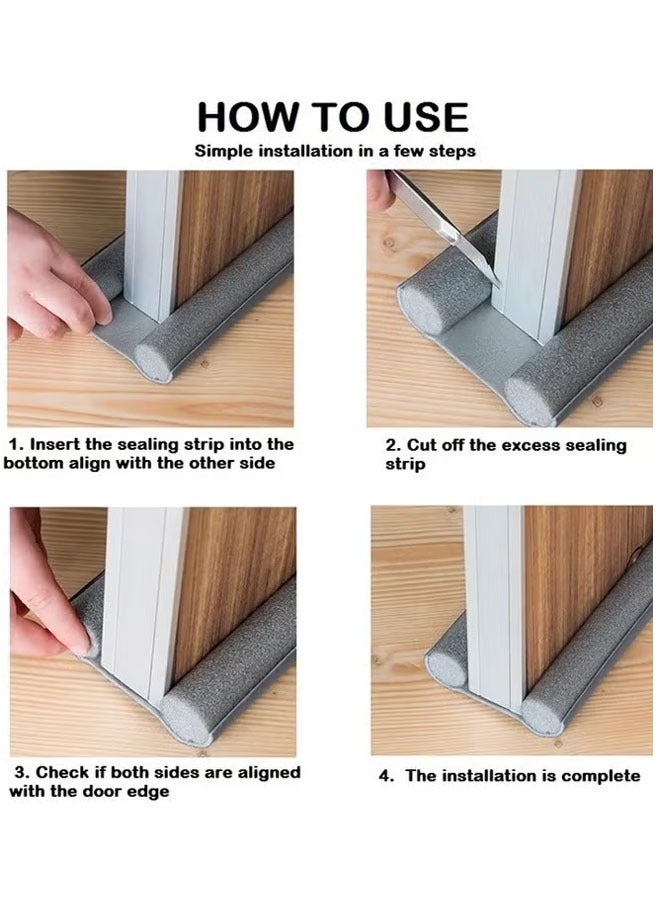 HOW TO USE

Simple installation in a few steps

1. Insert the sealing strip into the bottom align with the other side

2. Cut off the excess sealing strip

3. Check if both sides are aligned with the door edge

4. The installation is complete