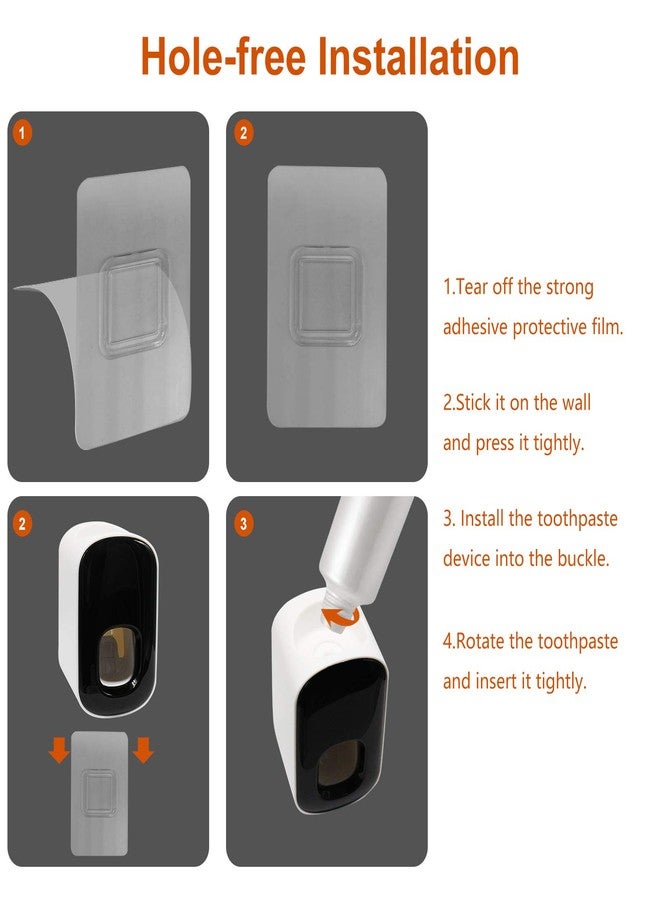 Hole-free Installation

1

2

2

3

1.Tear off the strong adhesive protective film.

2.Stick it on the wall and press it tightly.

3. Install the toothpaste device into the buckle.

4.Rotate the toothpaste and insert it tightly.