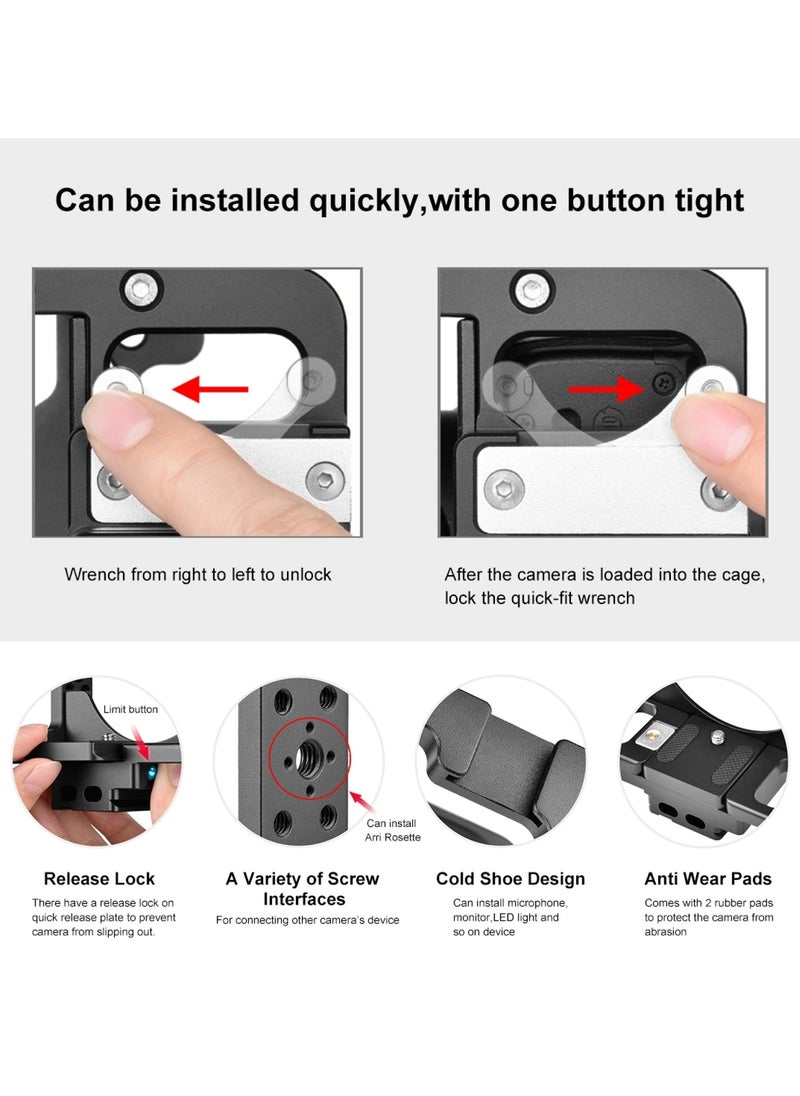 Can be installed quickly,with one button tight

Wrench from right to left to unlock

After the camera is loaded into the cage, lock the quick-fit wrench

Limit button

Can install Arri Rosette

Release Lock

There have a release lock on quick release plate to prevent camera from slipping out.

A Variety of Screw Interfaces

For connecting other camera's device

Cold Shoe Design

Can install microphone, monitor,LED light and so on device

Anti Wear Pads

Comes with 2 rubber pads to protect the camera from abrasion