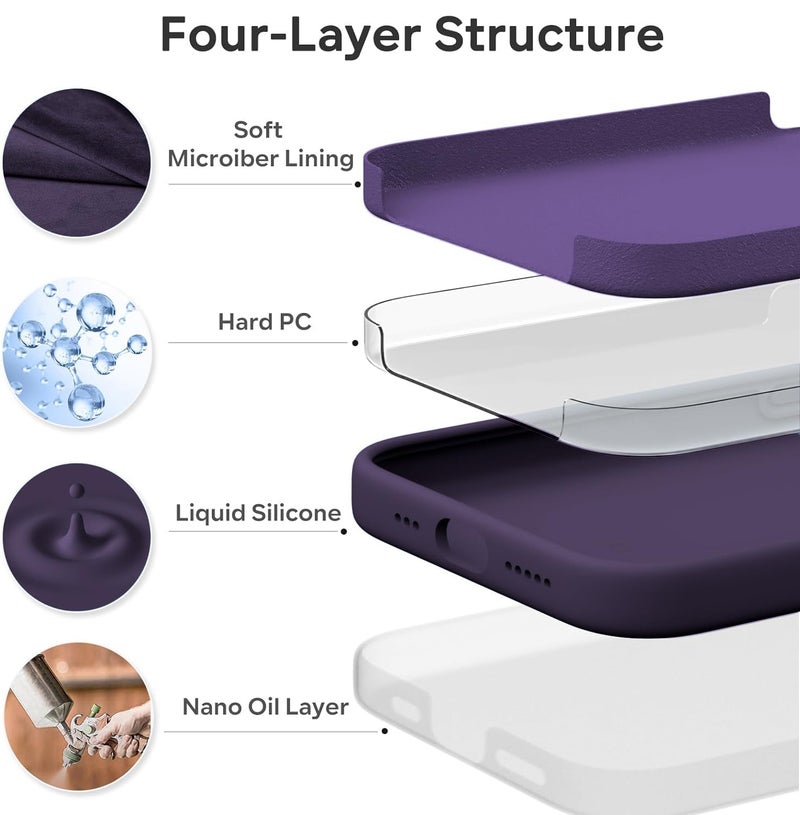 Four-Layer Structure

Soft Microiber Lining

Hard PC

Liquid Silicone

Nano Oil Layer