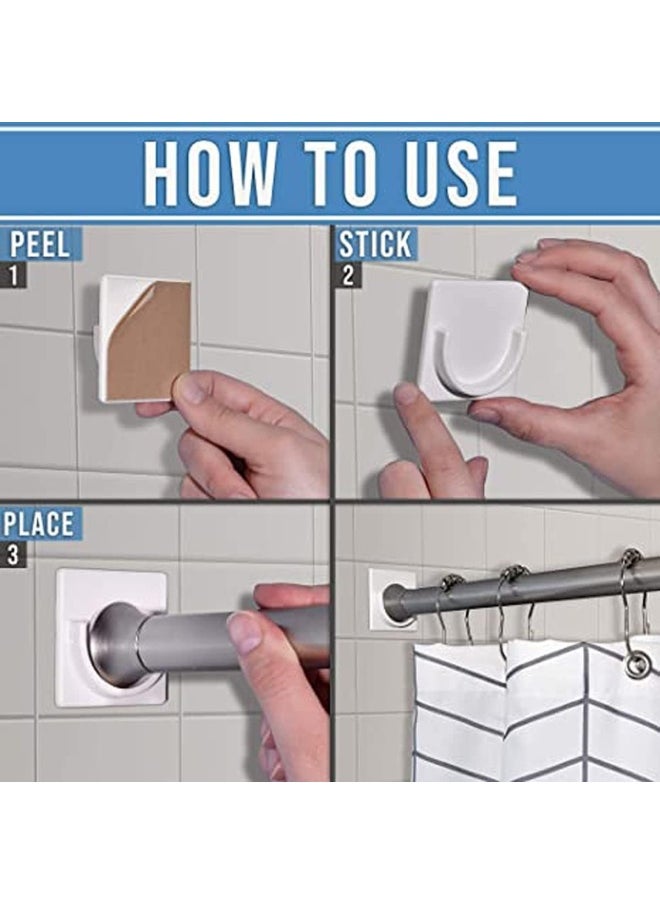 HOW TO USE

PEEL
1

STICK
2

PLACE
3