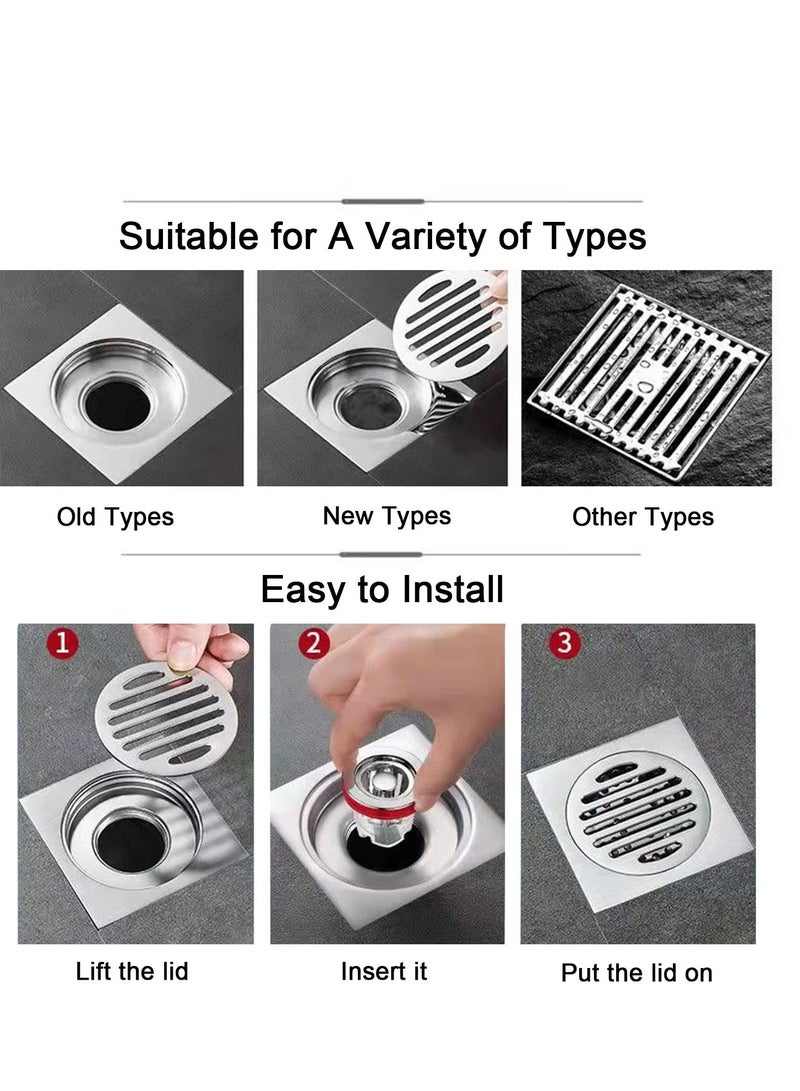 Suitable for A Variety of Types

Old Types

New Types

Other Types

Easy to Install

1

2

3

Lift the lid

Insert it

Put the lid on