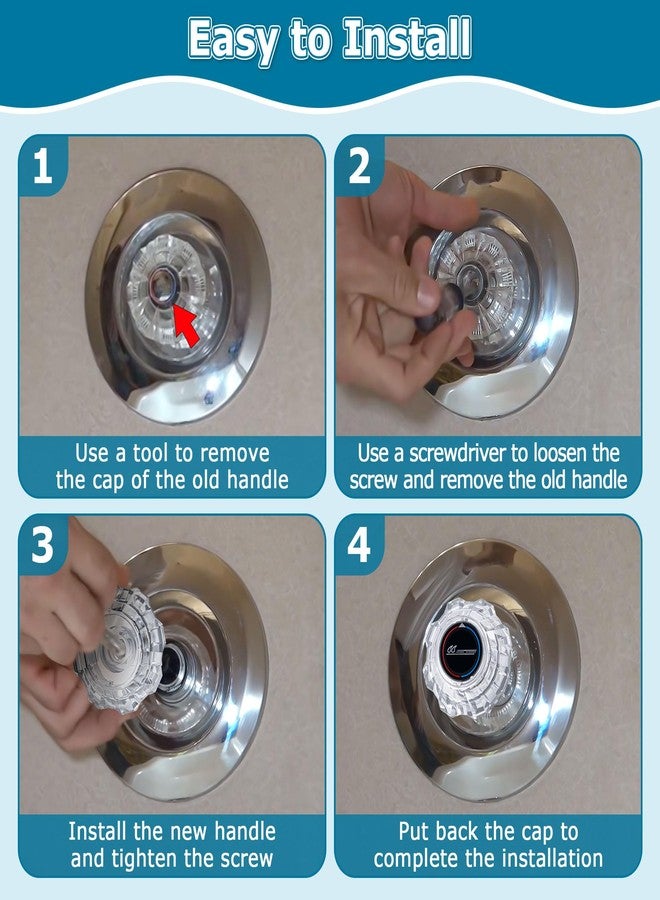 Easy to Install

1
Use a tool to remove the cap of the old handle

2
Use a screwdriver to loosen the screw and remove the old handle

3
Install the new handle and tighten the screw

4
Put back the cap to complete the installation