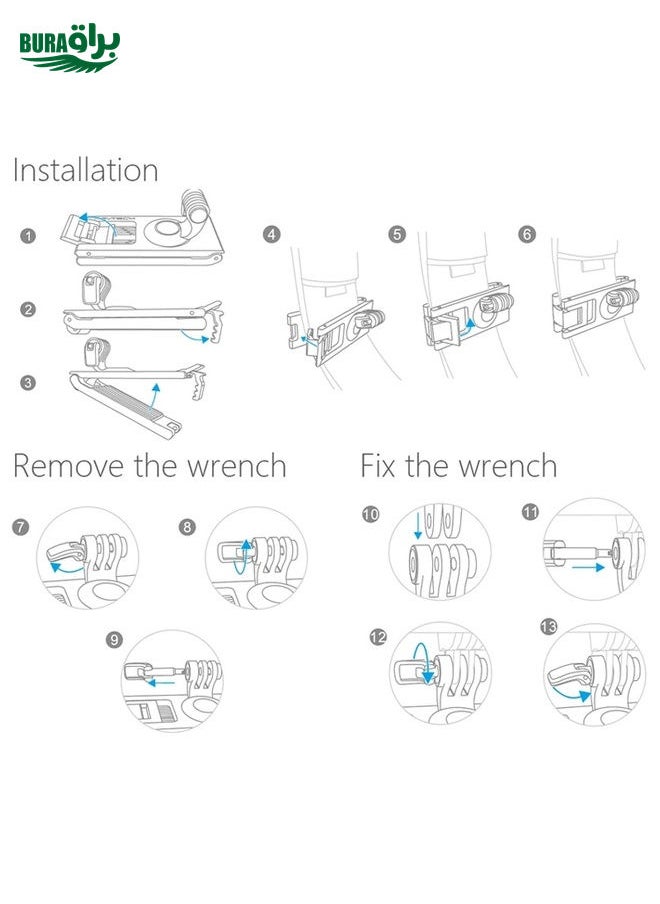 BURAQ براق

Installation

1

2

3

4

5

6

Remove the wrench

7

8

9

Fix the wrench

10

11

12

13