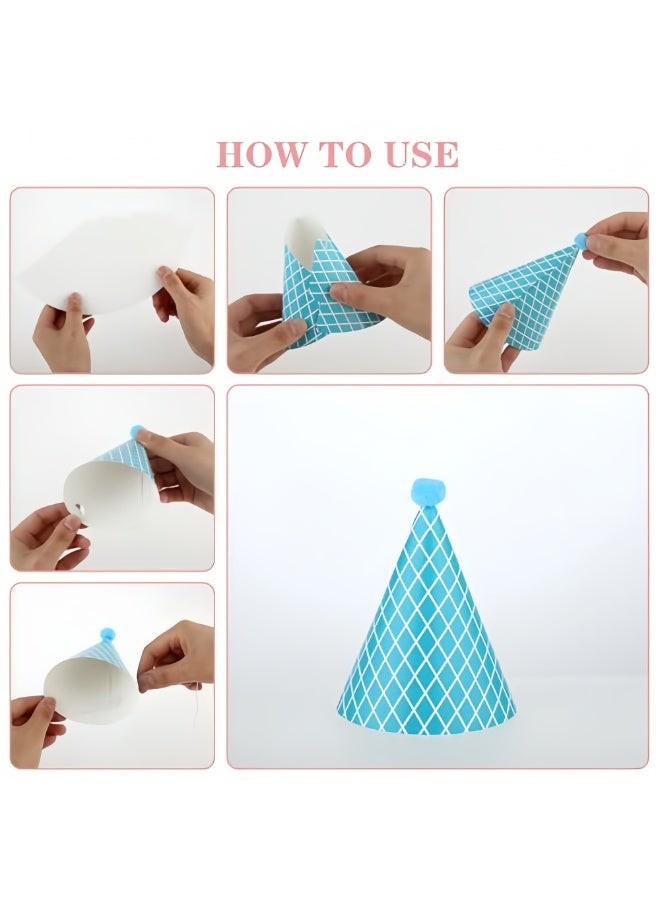 HOW TO USE