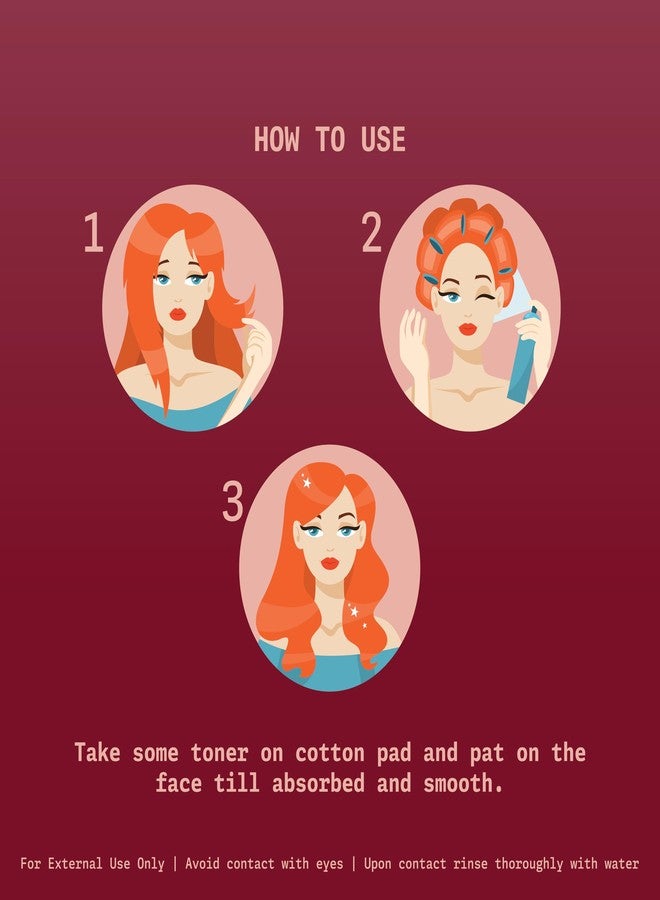 HOW TO USE

1

2

3

Take some toner on cotton pad and pat on the face till absorbed and smooth.

For External Use Only | Avoid contact with eyes | Upon contact rinse thoroughly with water