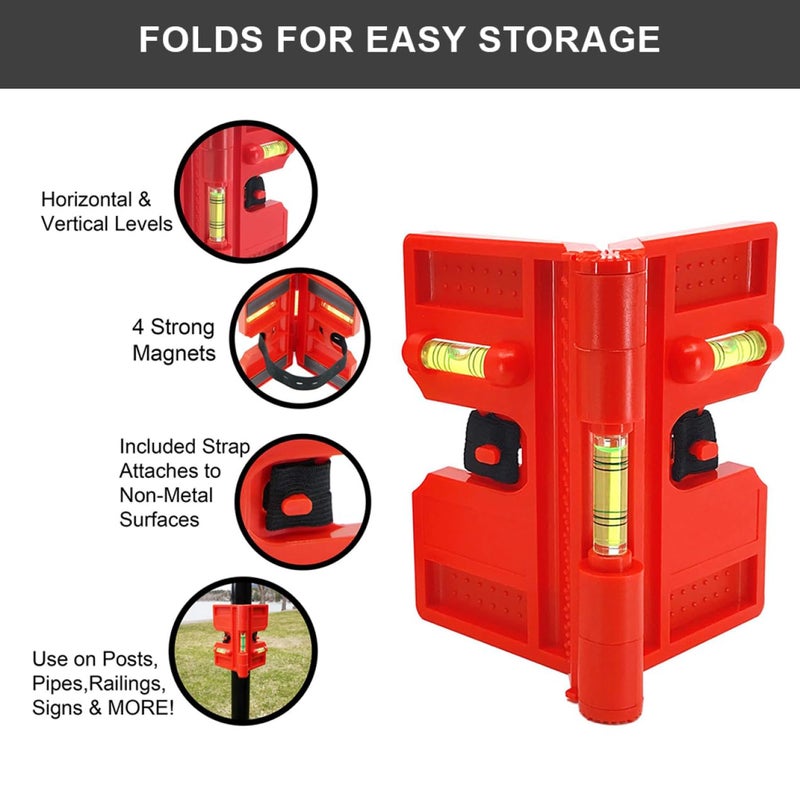 FOLDS FOR EASY STORAGE

Horizontal & Vertical Levels

4 Strong Magnets

Included Strap Attaches to Non-Metal Surfaces

Use on Posts, Pipes,Railings, Signs & MORE!