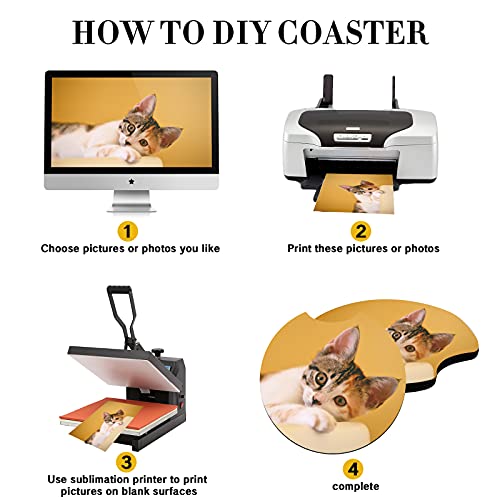 HOW TO DIY COASTER

1
Choose pictures or photos you like

2
Print these pictures or photos

3
Use sublimation printer to print pictures on blank surfaces

4
complete