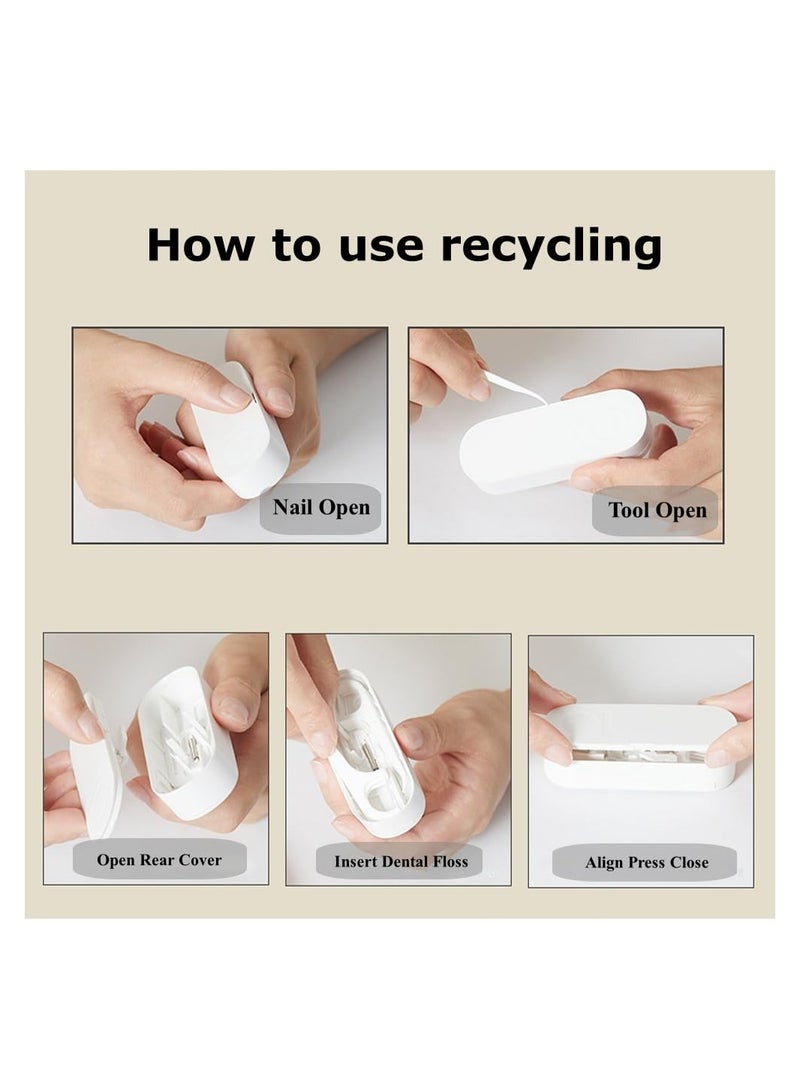 How to use recycling

Nail Open

Tool Open

Open Rear Cover

Insert Dental Floss

Align Press Close