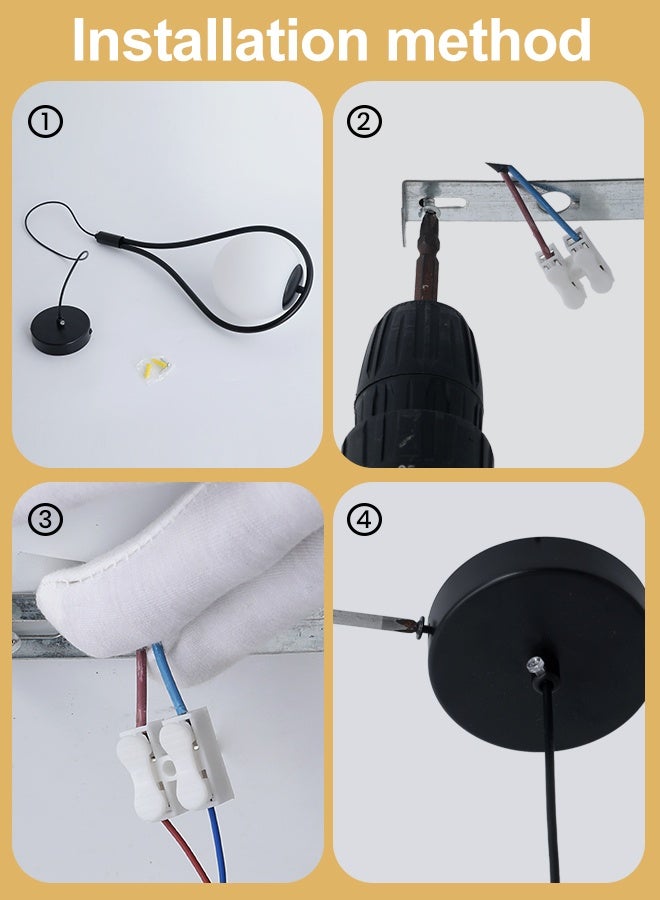 Installation method

①

②

③

④