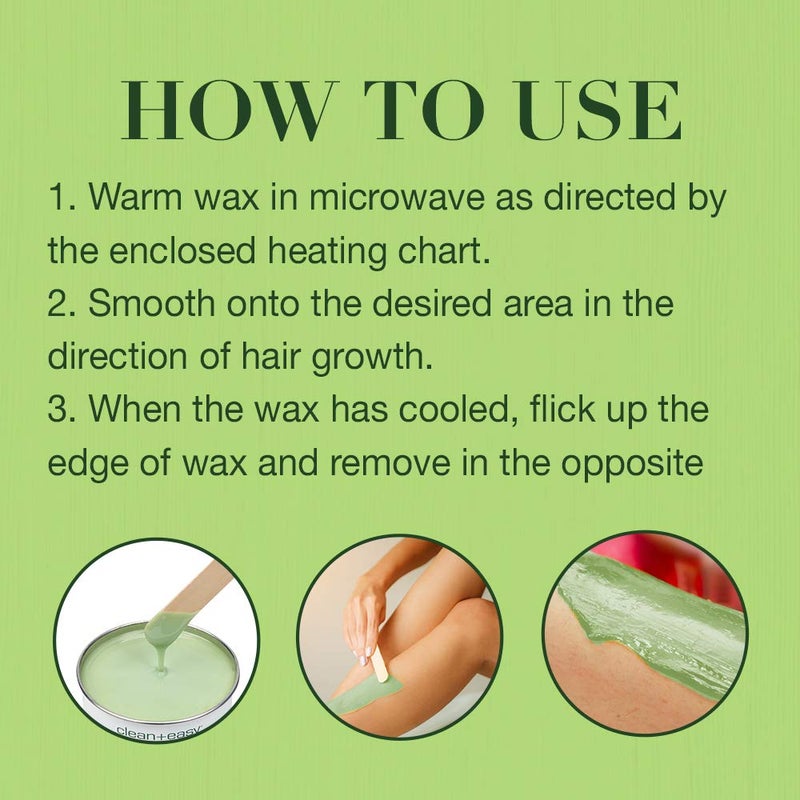 HOW TO USE

1. Warm wax in microwave as directed by the enclosed heating chart.
2. Smooth onto the desired area in the direction of hair growth.
3. When the wax has cooled, flick up the edge of wax and remove in the opposite

clean+easy