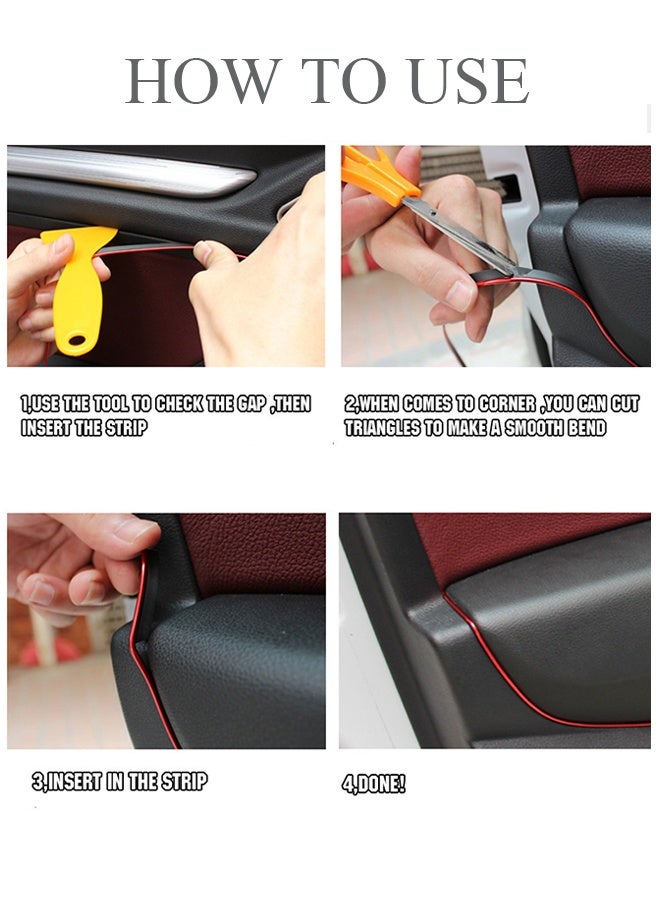 HOW TO USE

1,USE THE TOOL TO CHECK THE GAP ,THEN INSERT THE STRIP

2,WHEN COMES TO CORNER ,YOU CAN CUT TRIANGLES TO MAKE A SMOOTH BEND

3,INSERT IN THE STRIP

4,DONE!