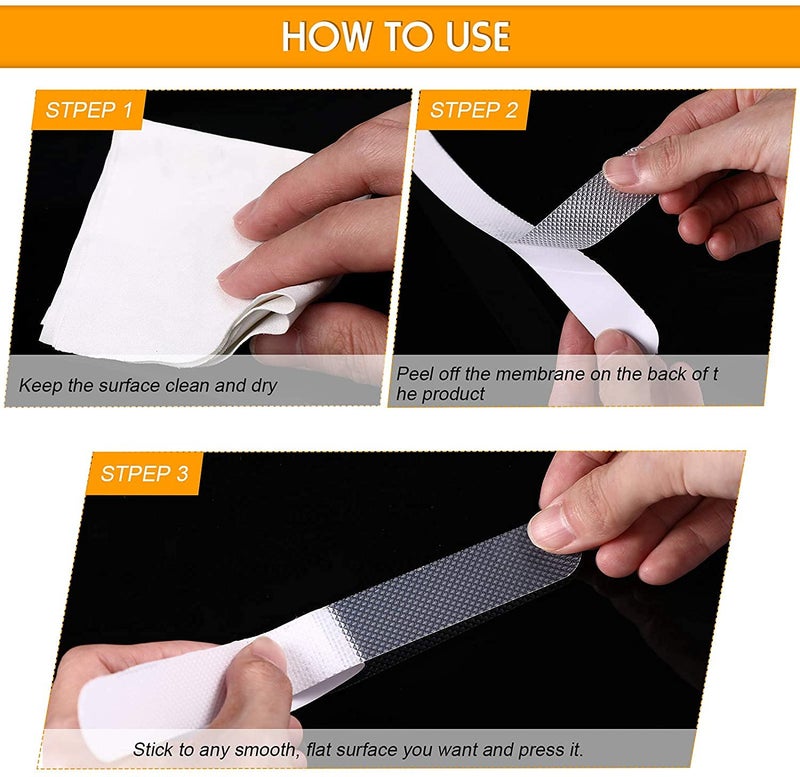 HOW TO USE

STPEP 1

Keep the surface clean and dry

STPEP 2

Peel off the membrane on the back of t he product

STPEP 3

Stick to any smooth, flat surface you want and press it.