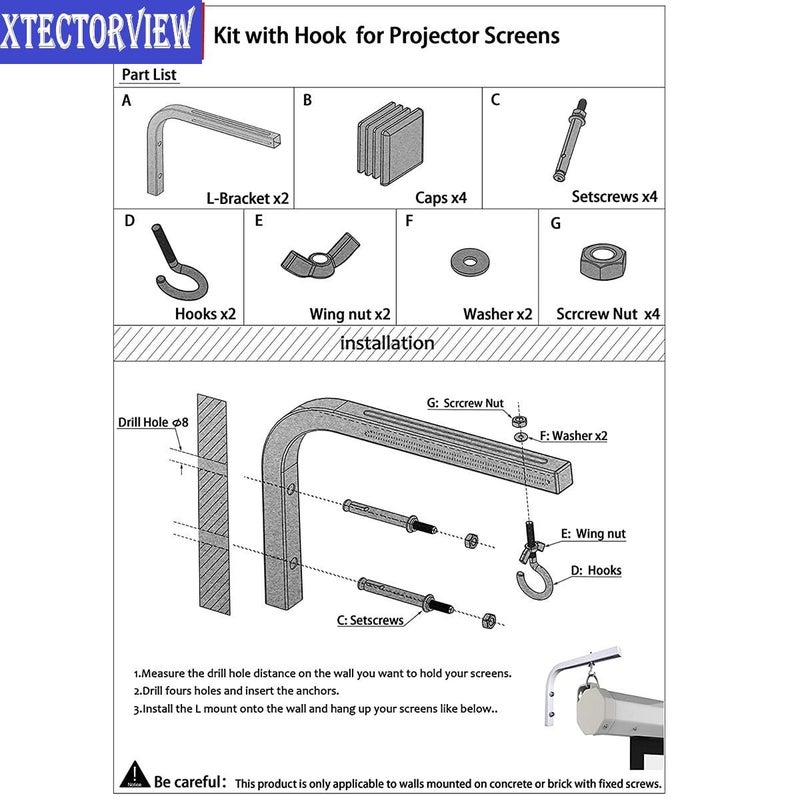 XTECTORVIEW

Kit with Hook for Projector Screens

Part List

A
L-Bracket x2

B
Caps x4

C
Setscrews x4

D
Hooks x2

E
Wing nut x2

F
Washer x2

G
Scrcrew Nut x4

installation

Drill Hole ⌀8

G: Scrcrew Nut

F: Washer x2

E: Wing nut

D: Hooks

C: Setscrews

1.Measure the drill hole distance on the wall you want to hold your screens.
2.Drill fours holes and insert the anchors.
3.Install the L mount onto the wall and hang up your screens like below..

Notice

Be careful: This product is only applicable to walls mounted on concrete or brick with fixed screws.