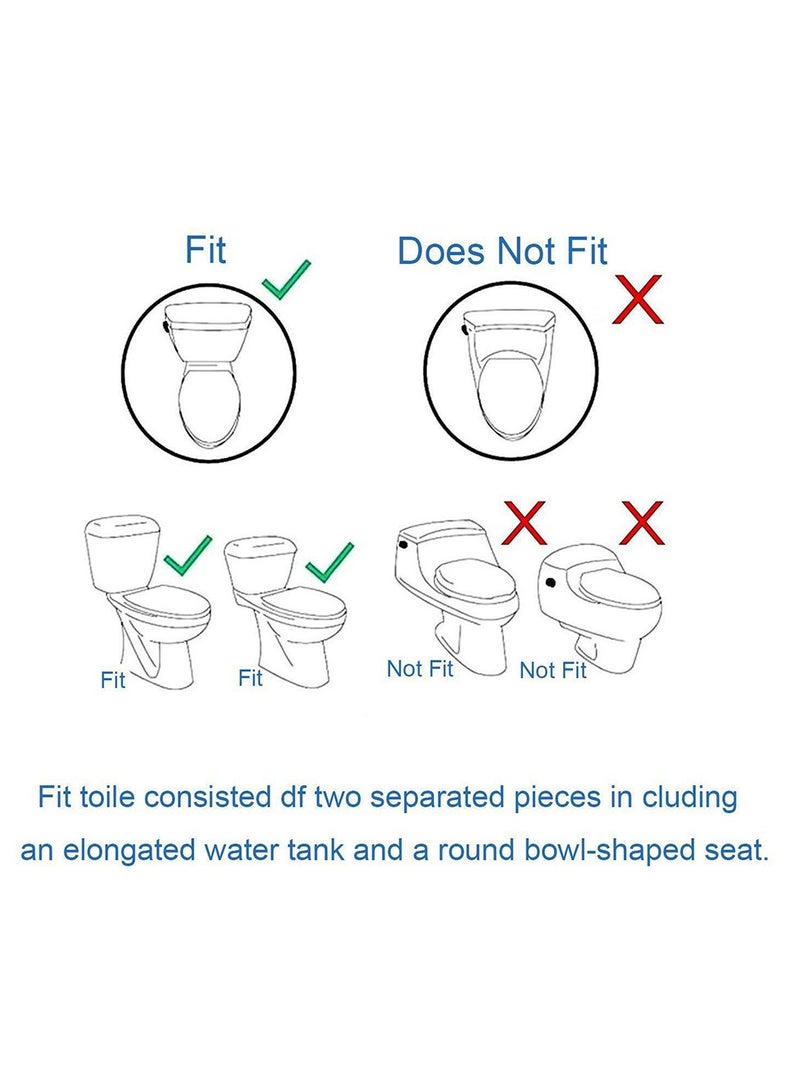 Fit

Does Not Fit

Fit

Fit

Not Fit

Not Fit

Fit toile consisted df two separated pieces in cluding an elongated water tank and a round bowl-shaped seat.