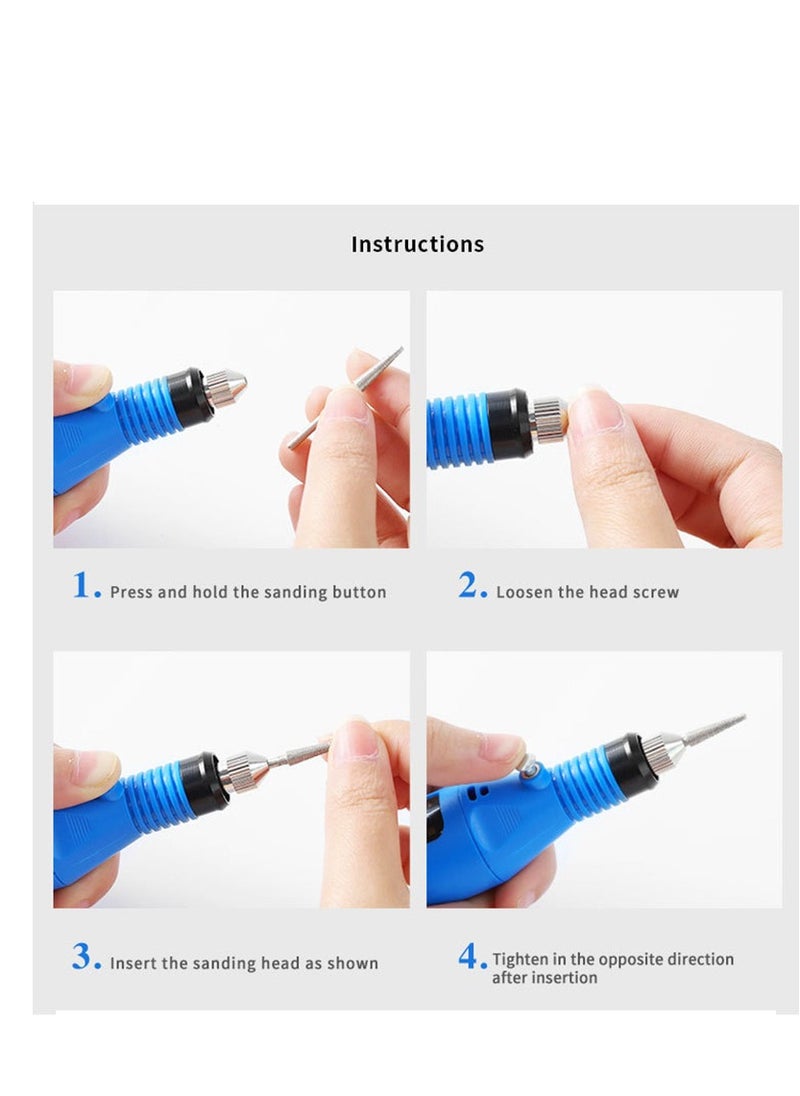 Instructions

1. Press and hold the sanding button

2. Loosen the head screw

3. Insert the sanding head as shown

4. Tighten in the opposite direction after insertion