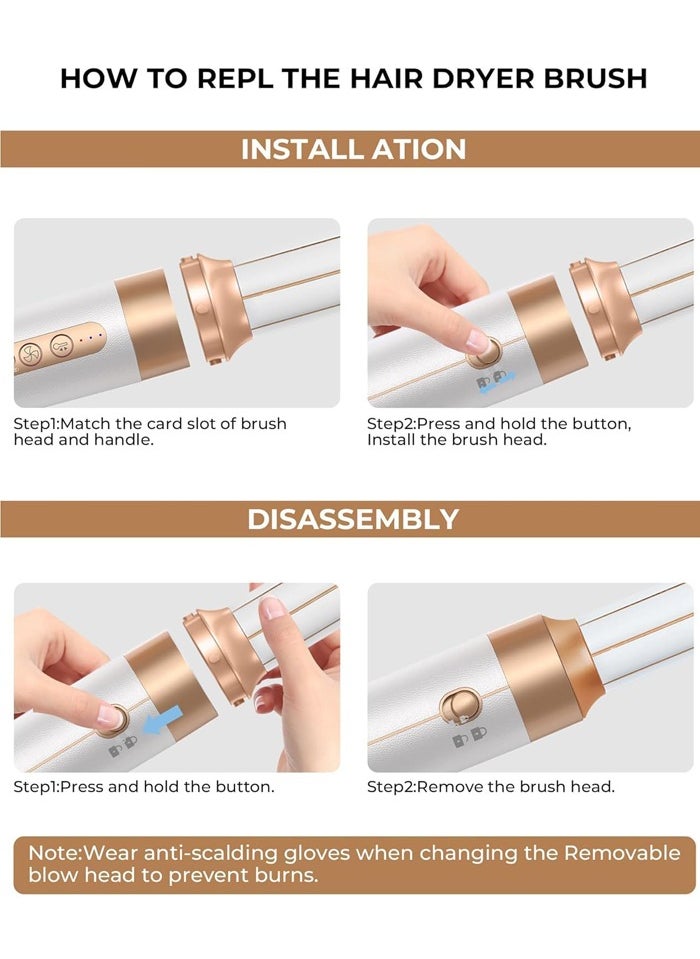 HOW TO REPL THE HAIR DRYER BRUSH

INSTALL ATION

Step1:Match the card slot of brush head and handle.

Step2:Press and hold the button, Install the brush head.

DISASSEMBLY

Step1:Press and hold the button.

Step2:Remove the brush head.

Note:Wear anti-scalding gloves when changing the Removable blow head to prevent burns.