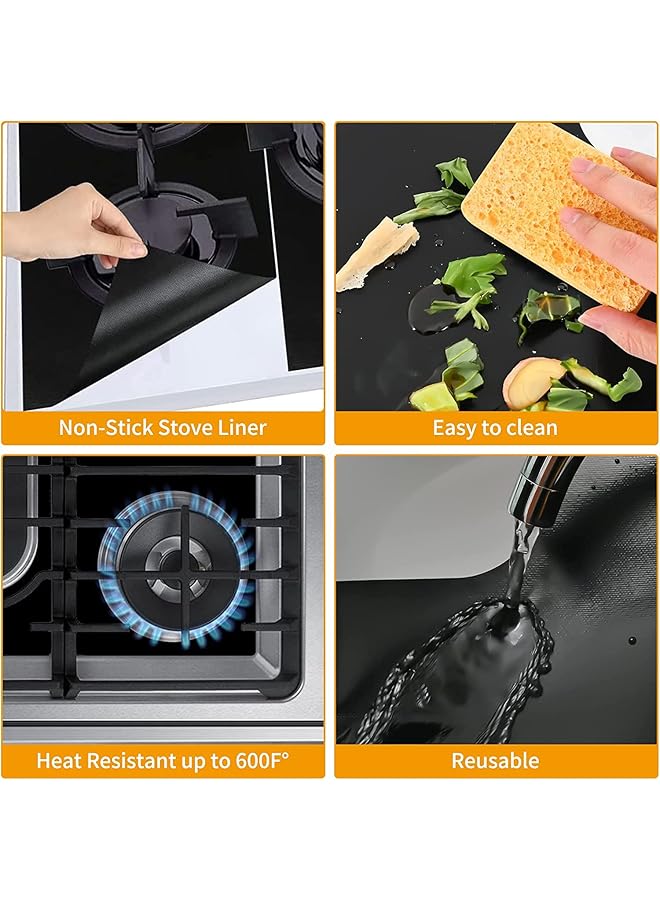 Non-Stick Stove Liner

Easy to clean

Heat Resistant up to 600F°

Reusable