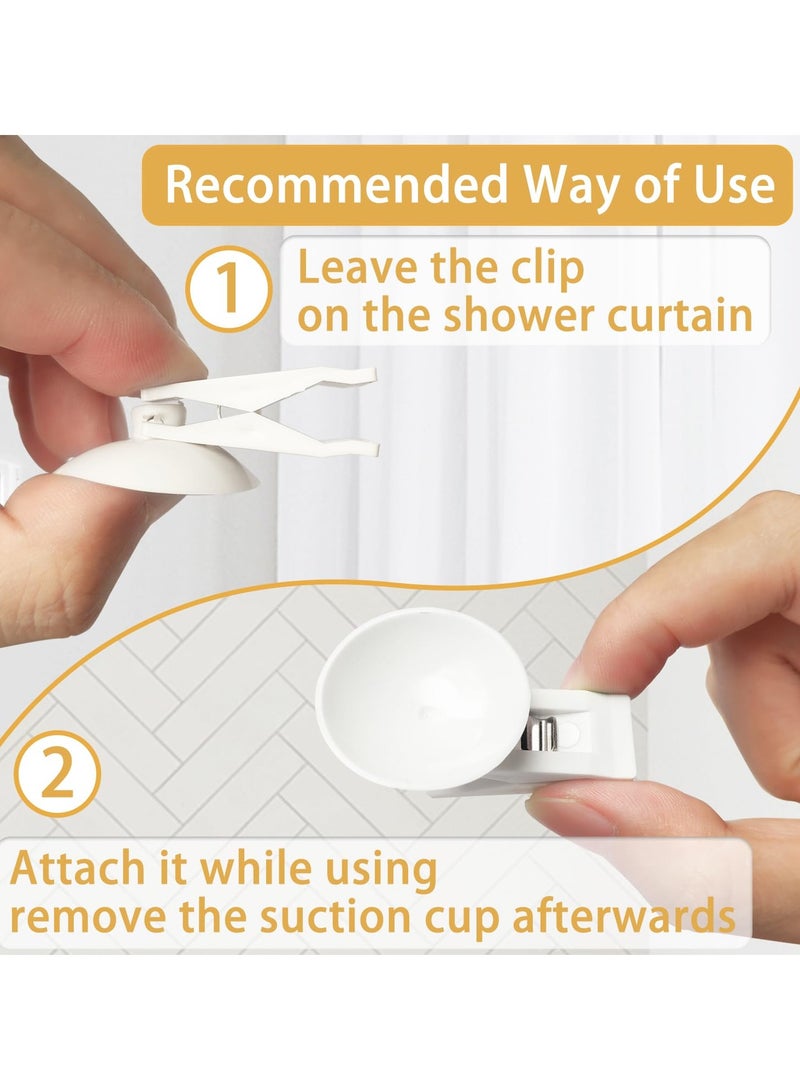 Recommended Way of Use

1 Leave the clip on the shower curtain

2 Attach it while using remove the suction cup afterwards