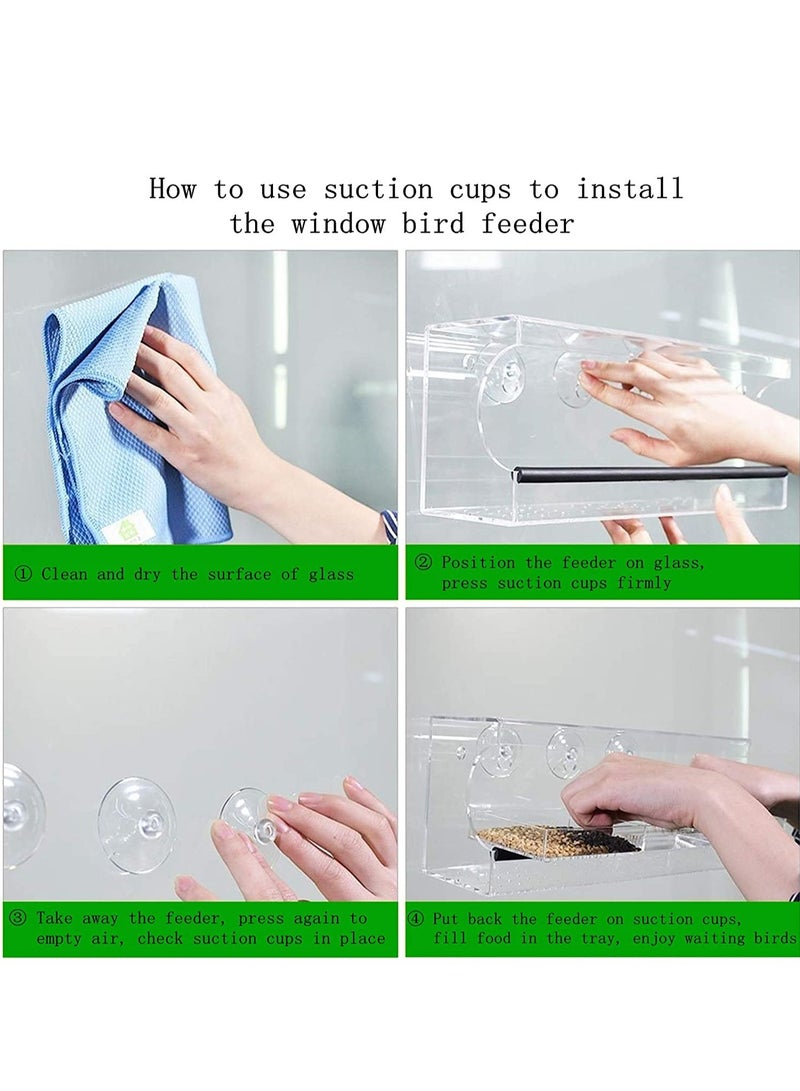 How to use suction cups to install the window bird feeder

① Clean and dry the surface of glass

② Position the feeder on glass, press suction cups firmly

③ Take away the feeder, press again to empty air, check suction cups in place

④ Put back the feeder on suction cups, fill food in the tray, enjoy waiting birds